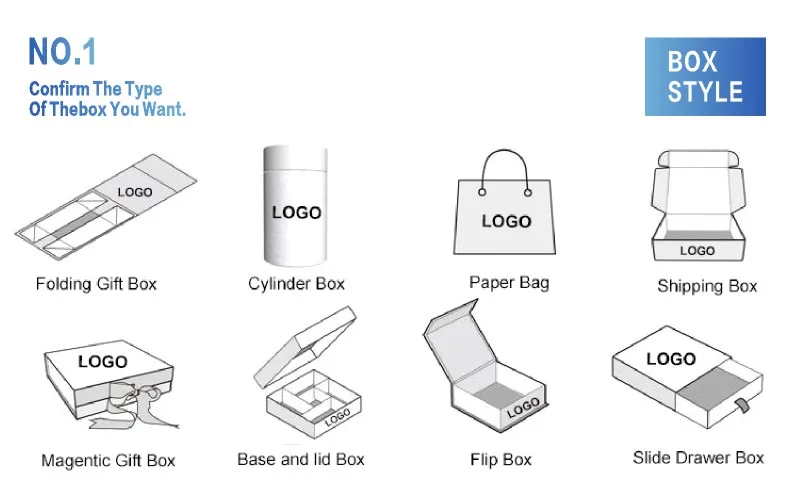 NO.1
Confirm The Type Of Thebox You Want.

BOX STYLE

LOGO
Folding Gift Box

LOGO
Cylinder Box

LOGO
Paper Bag

LOGO
Shipping Box

LOGO
Magentic Gift Box

LOGO
Base and lid Box

LOGO
Flip Box

LOGO
Slide Drawer Box