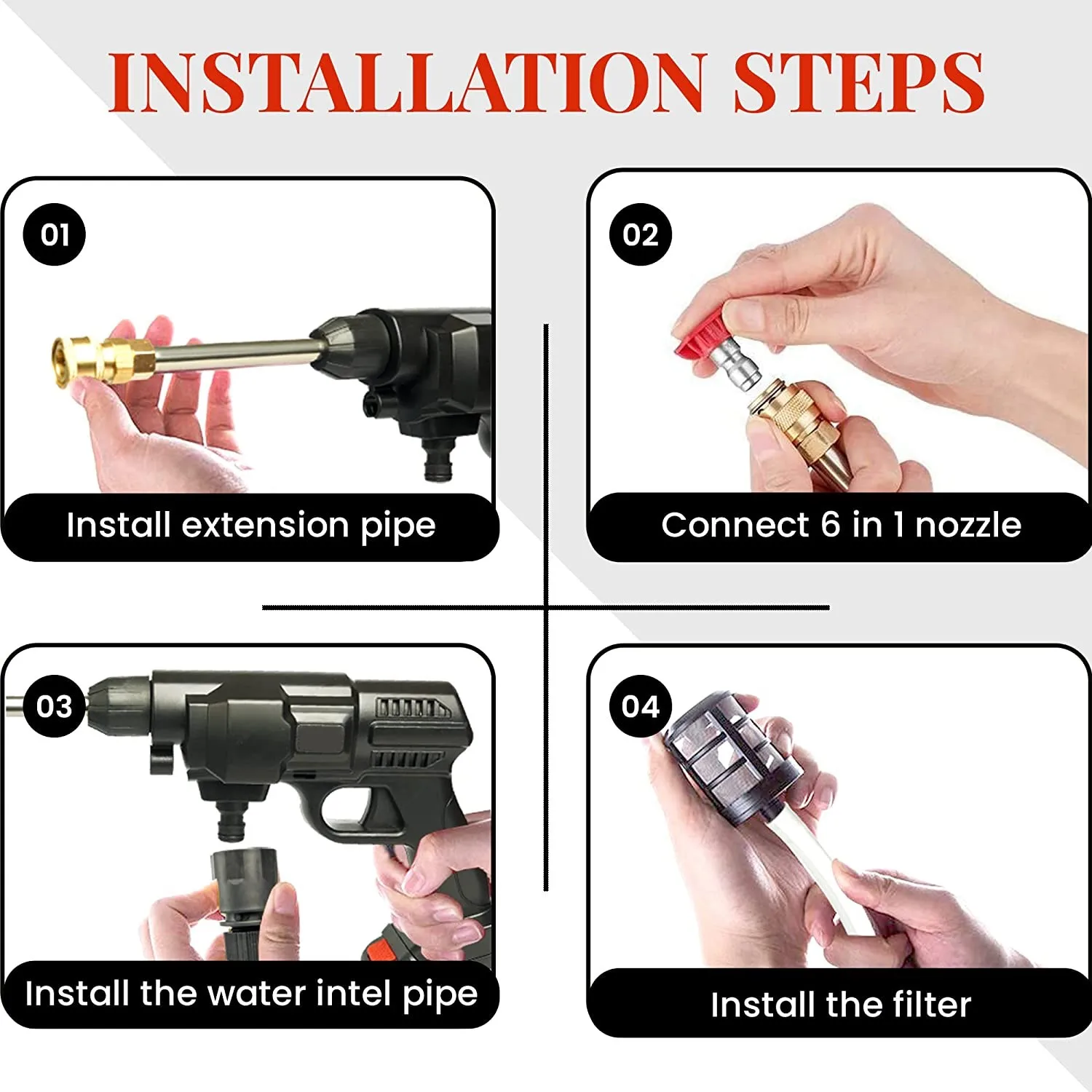 INSTALLATION STEPS

01

Install extension pipe

02

Connect 6 in 1 nozzle

03

Install the water intel pipe

04

Install the filter