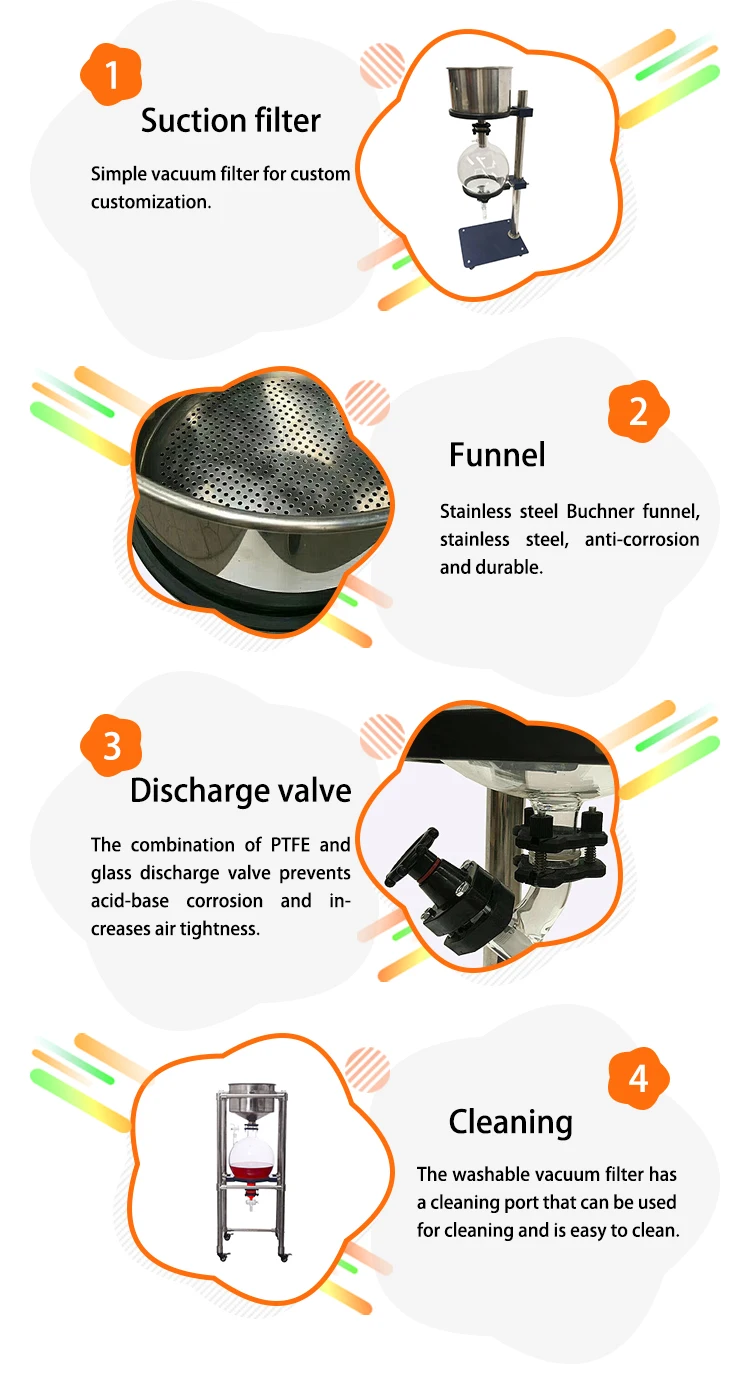 1

Suction filter

Simple vacuum filter for custom customization.

2

Funnel

Stainless steel Buchner funnel, stainless steel, anti-corrosion and durable.

3

Discharge valve

The combination of PTFE and glass discharge valve prevents acid-base corrosion and increases air tightness.

4

Cleaning

The washable vacuum filter has a cleaning port that can be used for cleaning and is easy to clean.