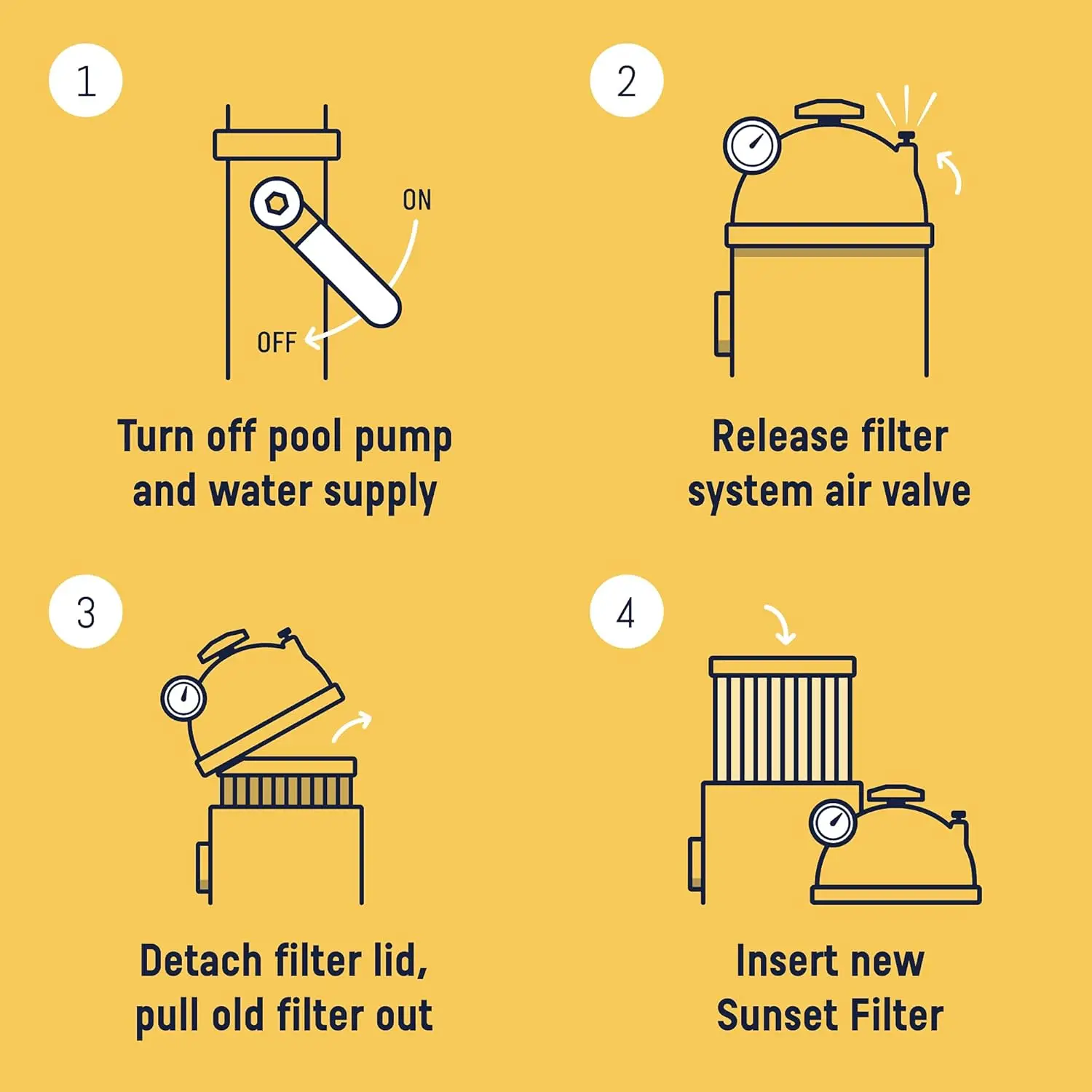 1

ON

OFF

Turn off pool pump and water supply

2

Release filter system air valve

3

Detach filter lid, pull old filter out

4

Insert new Sunset Filter