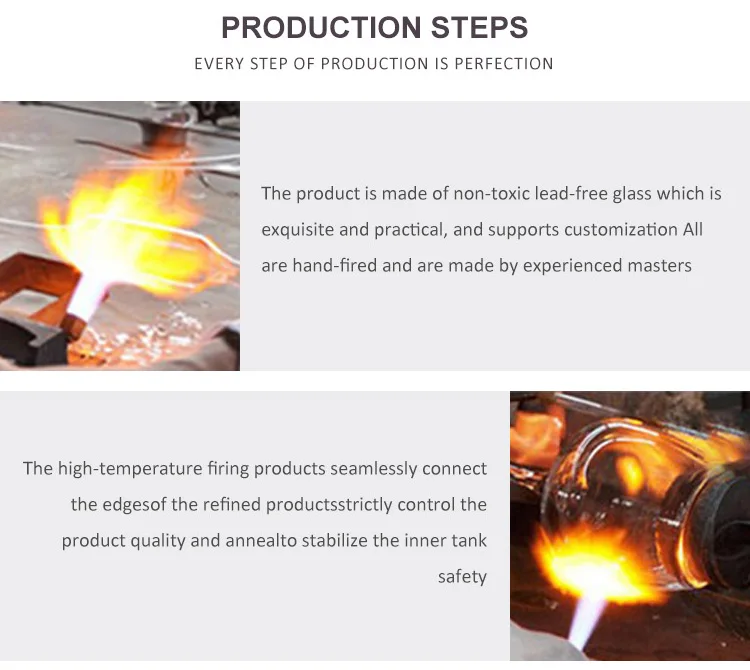 PRODUCTION STEPS

EVERY STEP OF PRODUCTION IS PERFECTION

The product is made of non-toxic lead-free glass which is exquisite and practical, and supports customization All are hand-fired and are made by experienced masters

The high-temperature firing products seamlessly connect the edgesof the refined productsstrictly control the product quality and annealto stabilize the inner tank safety