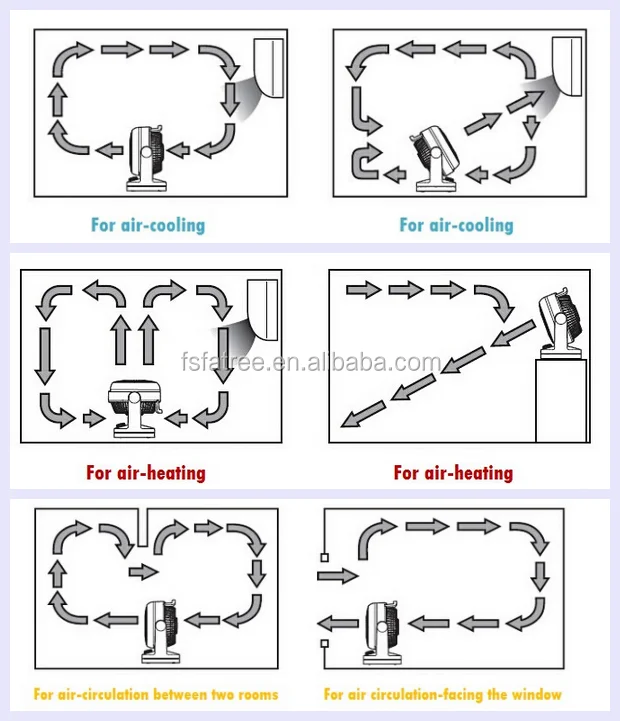 For air-cooling

For air-cooling

fsfatree.en.alibaba.com

For air-heating

For air-heating

For air-circulation between two rooms

For air circulation-facing the window