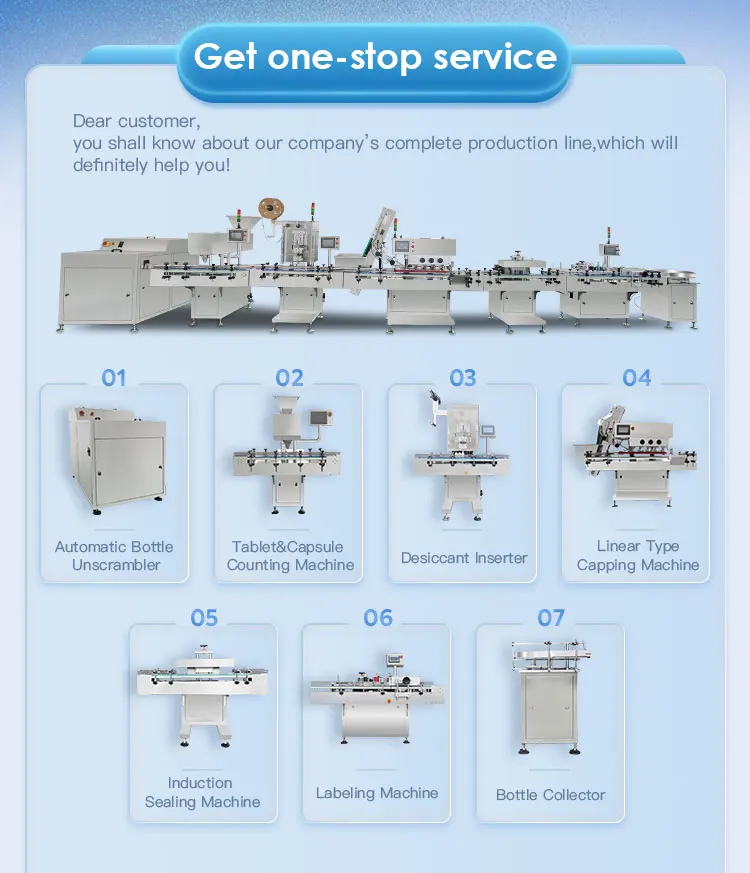 Get one-stop service

Dear customer,
you shall know about our company's complete production line,which will definitely help you!

01
Automatic Bottle Unscrambler

02
Tablet&Capsule Counting Machine

03
Desiccant Inserter

04
Linear Type Capping Machine

05
Induction Sealing Machine

06
Labeling Machine

07
Bottle Collector