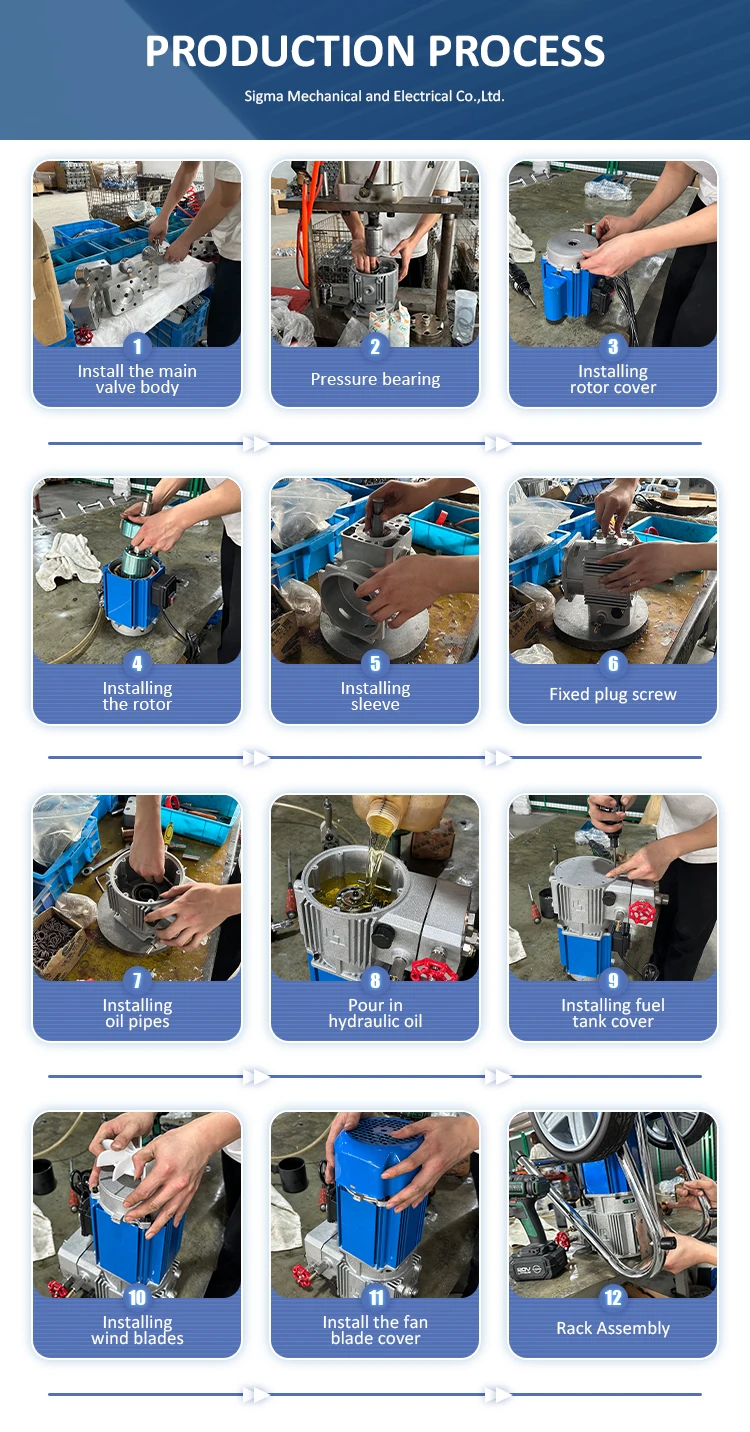 PRODUCTION PROCESS

Sigma Mechanical and Electrical Co.,Ltd.

1
Install the main valve body

2
Pressure bearing

3
Installing rotor cover

4
Installing the rotor

5
Installing sleeve

6
Fixed plug screw

7
Installing oil pipes

8
Pour in hydraulic oil

9
Installing fuel tank cover

10
Installing wind blades

11
Install the fan blade cover

12
Rack Assembly