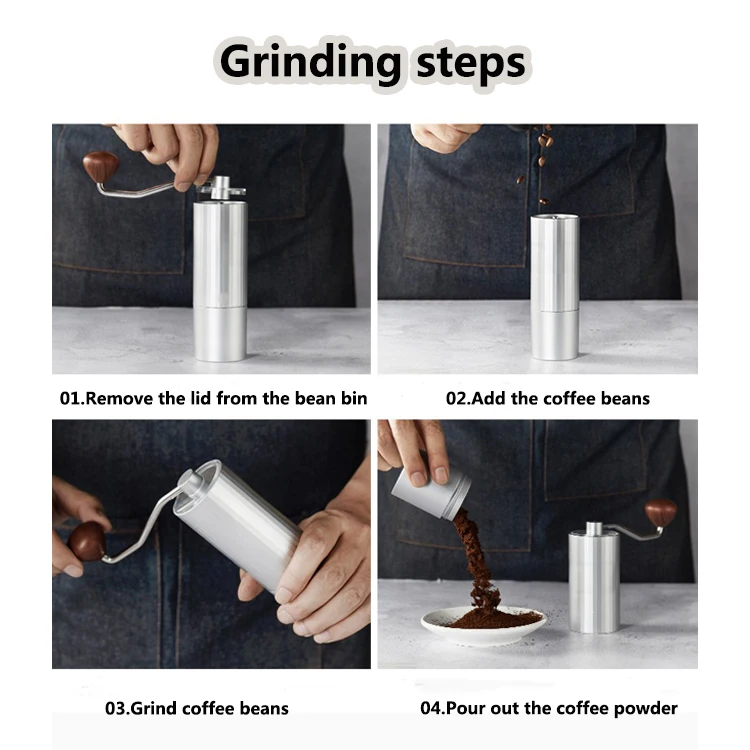 Grinding steps

01.Remove the lid from the bean bin

02.Add the coffee beans

03.Grind coffee beans

04.Pour out the coffee powder