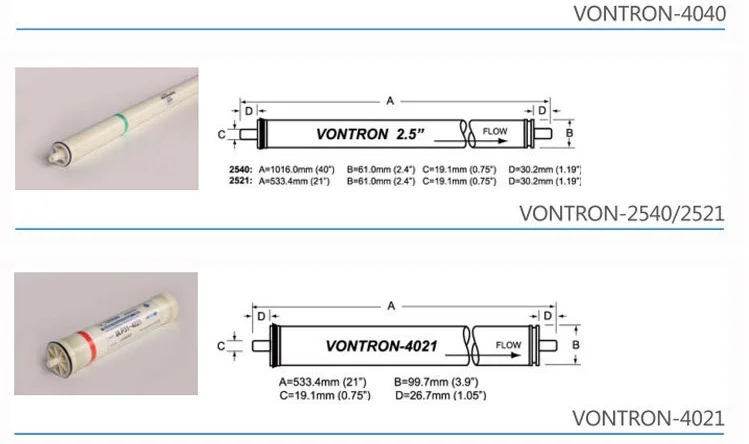 VONTRON-4040

A
D
D
C
VONTRON 2.5"
FLOW
B

2540: A=1016.0mm (40") B=61.0mm (2.4") C=19.1mm (0.75") D=30.2mm (1.19")
2521: A=533.4mm (21") B=61.0mm (2.4") C=19.1mm (0.75") D=30.2mm (1.19")

VONTRON-2540/2521

ULP31-4021

A
D
D
C
VONTRON-4021
FLOW
B

A=533.4mm (21") B=99.7mm (3.9")
C=19.1mm (0.75") D=26.7mm (1.05")

VONTRON-4021