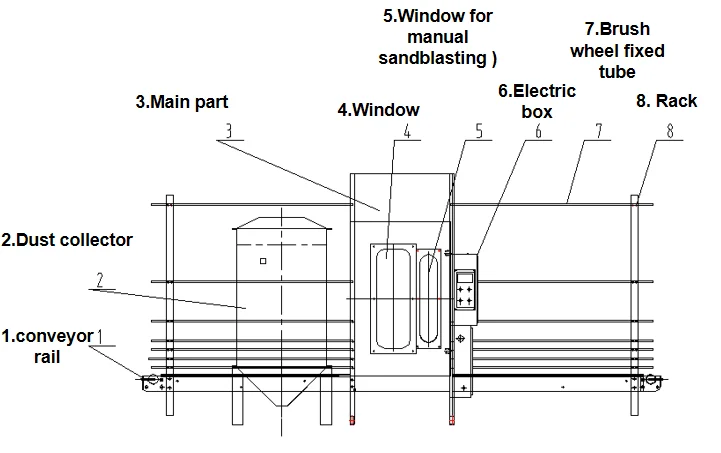 5.Window for manual sandblasting )

7.Brush wheel fixed tube

3.Main part

4.Window

6.Electric box

8. Rack

3

4

5

6

7

8

2.Dust collector

2

1.conveyor rail

1