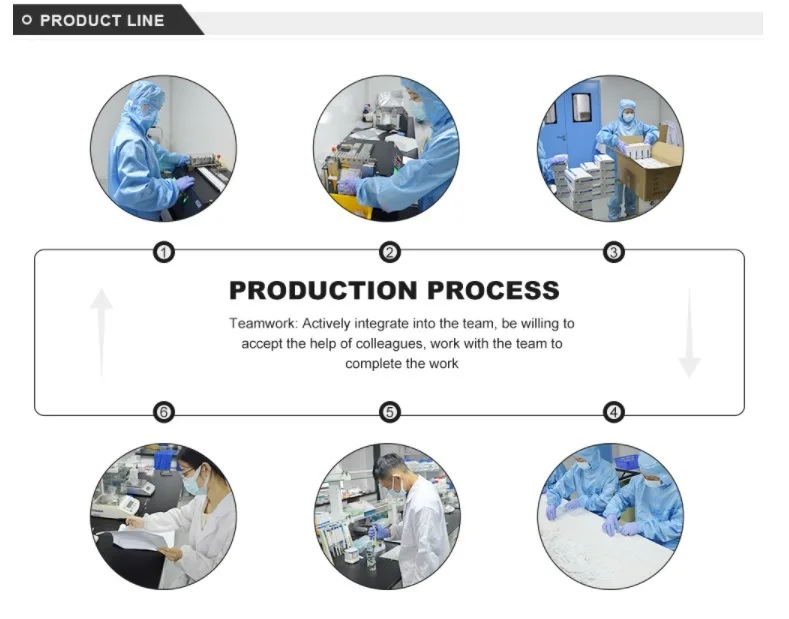 PRODUCT LINE

1

2

3

PRODUCTION PROCESS

Teamwork: Actively integrate into the team, be willing to accept the help of colleagues, work with the team to complete the work

6

5

4