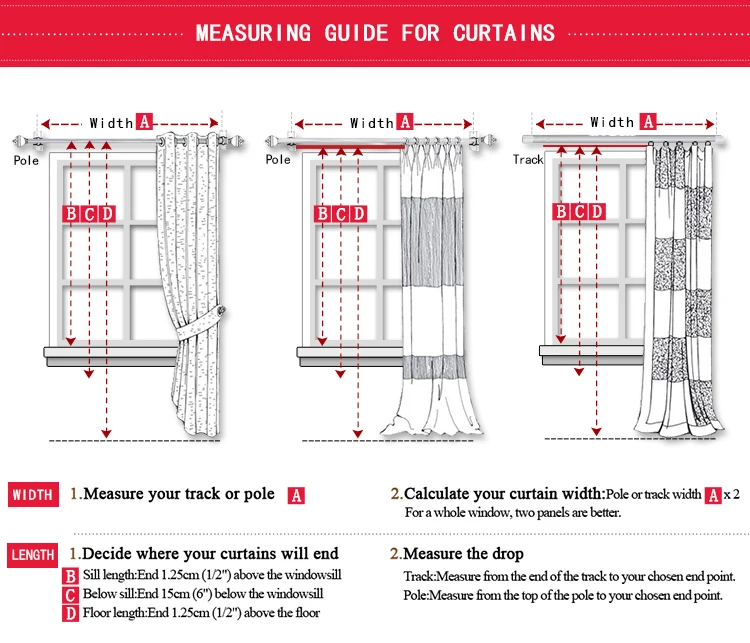 MEASURING GUIDE FOR CURTAINS

Width A

Pole

B C D

Width A

Pole

B C D

Width A

Track

B C D

WIDTH 1.Measure your track or pole A

2.Calculate your curtain width:Pole or track width A x 2
For a whole window, two panels are better.

LENGTH 1.Decide where your curtains will end
B Sill length:End 1.25cm (1/2") above the windowsill
C Below sill:End 15cm (6") below the windowsill
D Floor length:End 1.25cm (1/2") above the floor

2.Measure the drop
Track:Measure from the end of the track to your chosen end point.
Pole:Measure from the top of the pole to your chosen end point.