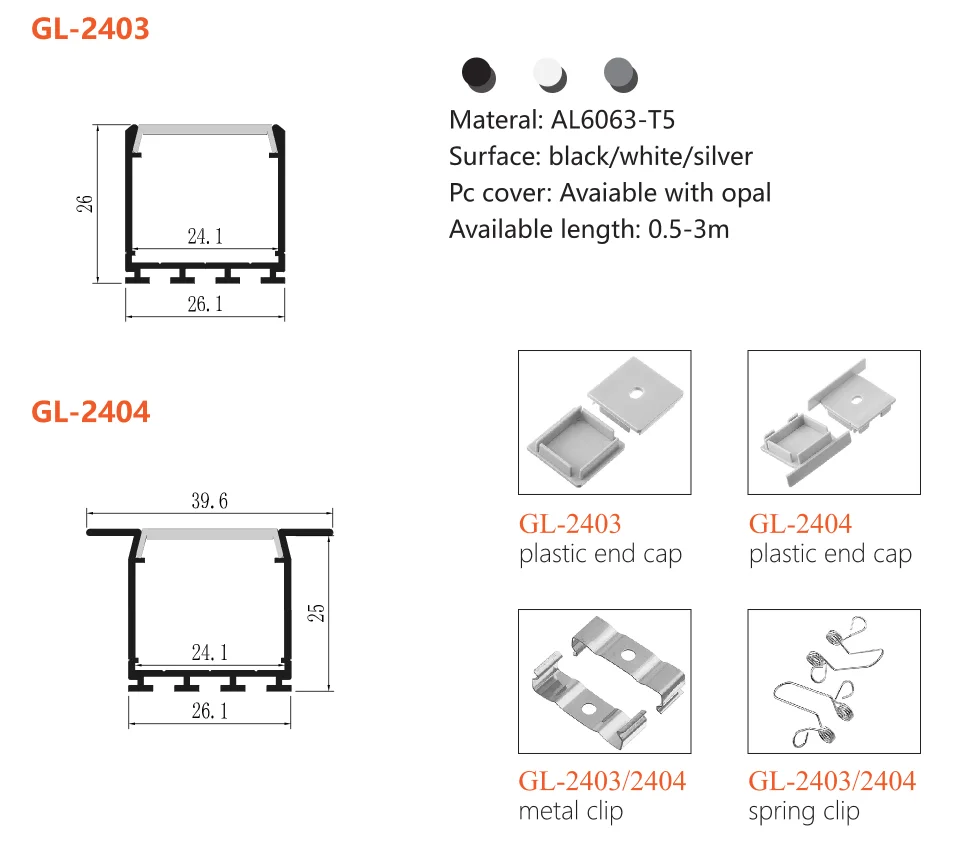 GL-2403

26

24.1

26.1

Materal: AL6063-T5
Surface: black/white/silver
Pc cover: Avaiable with opal
Available length: 0.5-3m

GL-2404

39.6

25

24.1

26.1

GL-2403
plastic end cap

GL-2404
plastic end cap

GL-2403/2404
metal clip

GL-2403/2404
spring clip