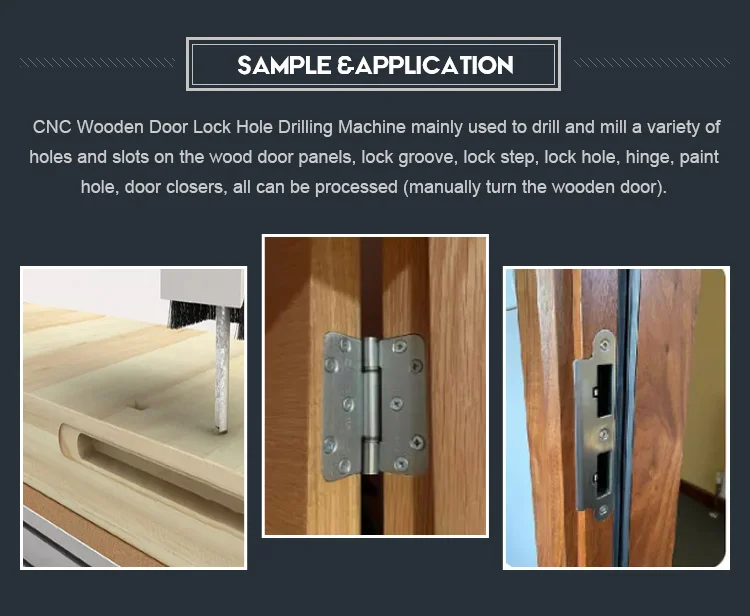 SAMPLE &APPLICATION

CNC Wooden Door Lock Hole Drilling Machine mainly used to drill and mill a variety of holes and slots on the wood door panels, lock groove, lock step, lock hole, hinge, paint hole, door closers, all can be processed (manually turn the wooden door).