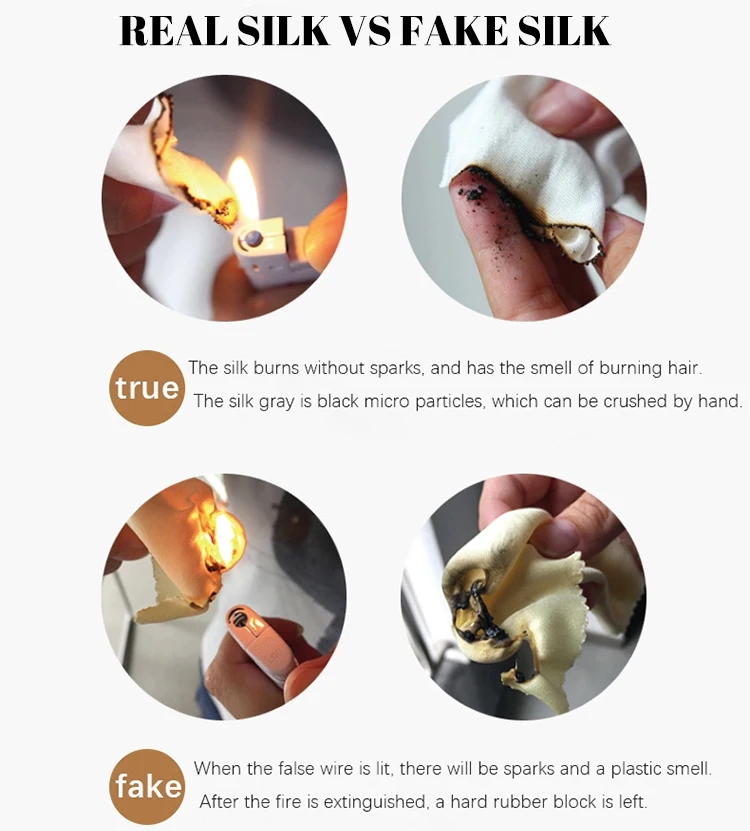 REAL SILK VS FAKE SILK

true

The silk burns without sparks, and has the smell of burning hair.
The silk gray is black micro particles, which can be crushed by hand.

fake

When the false wire is lit, there will be sparks and a plastic smell.
After the fire is extinguished, a hard rubber block is left.