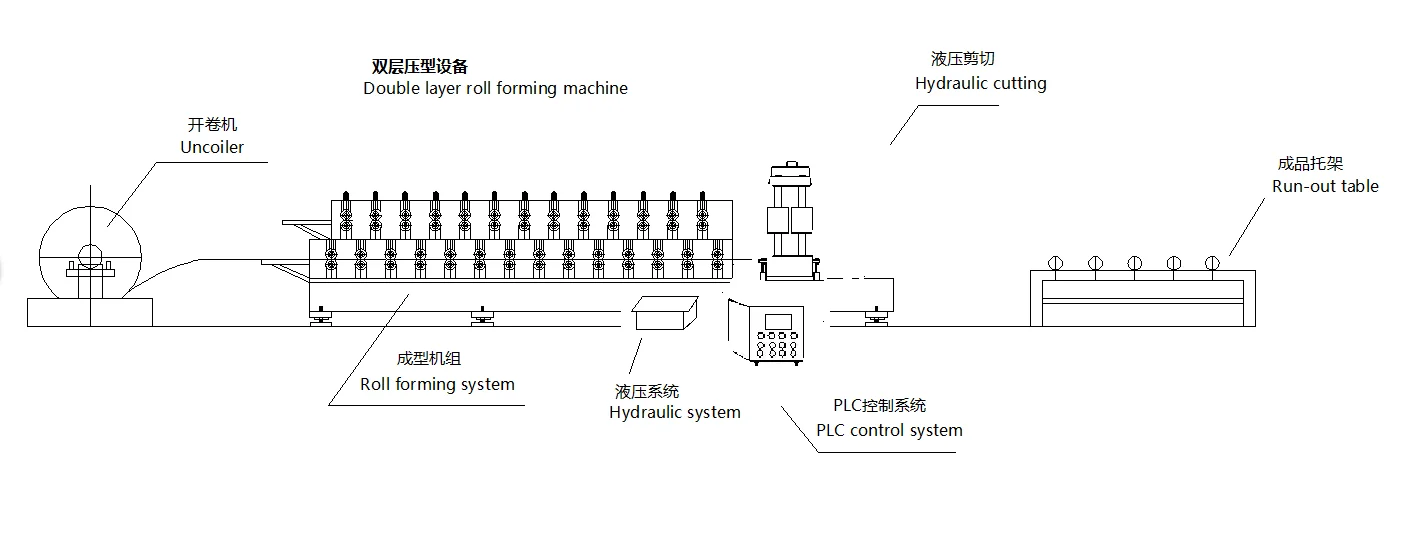 双层压型设备
Double layer roll forming machine

液压剪切
Hydraulic cutting

开卷机
Uncoiler

成品托架
Run-out table

成型机组
Roll forming system

液压系统
Hydraulic system

PLC控制系统
PLC control system