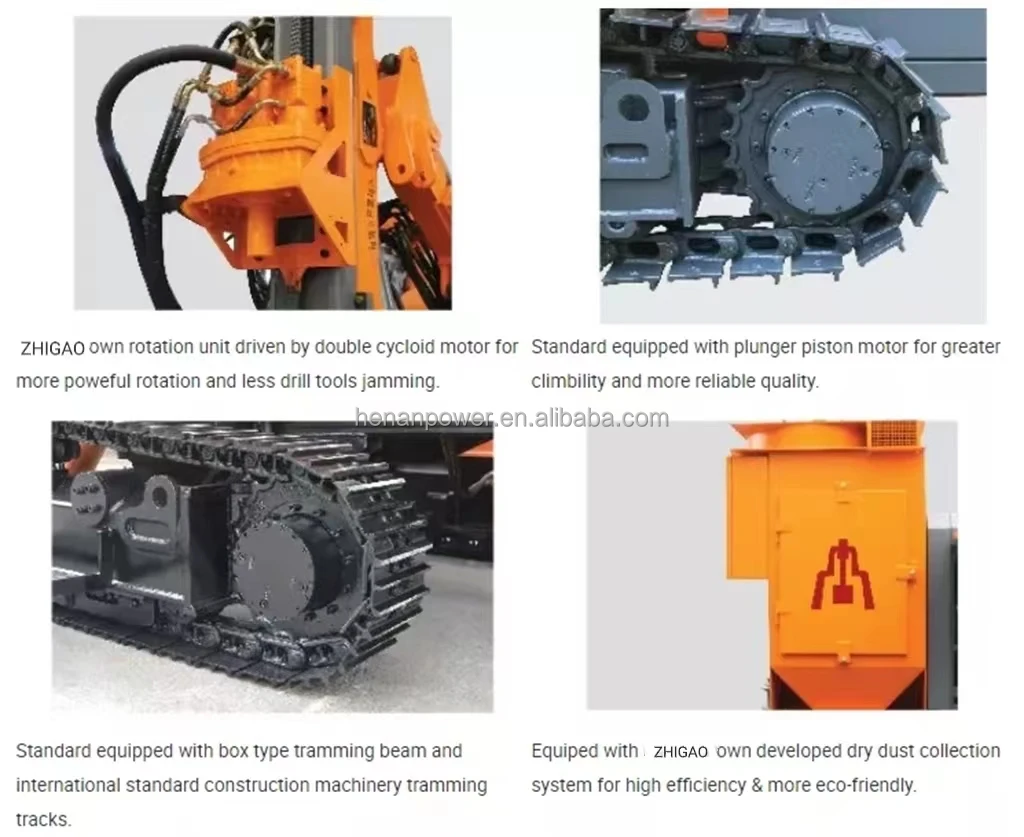 ZHIGAO own rotation unit driven by double cycloid motor for more poweful rotation and less drill tools jamming.

Standard equipped with plunger piston motor for greater climbility and more reliable quality.

henanpower.en.alibaba.com

Standard equipped with box type tramming beam and international standard construction machinery tramming tracks.

Equiped with ZHIGAO own developed dry dust collection system for high efficiency & more eco-friendly.