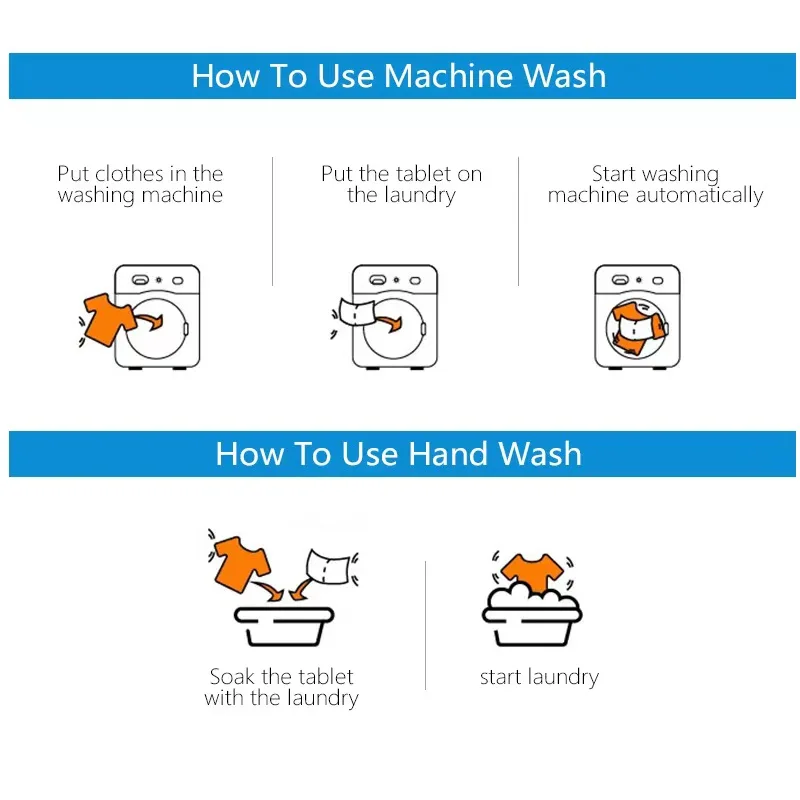 How To Use Machine Wash

Put clothes in the washing machine

Put the tablet on the laundry

Start washing machine automatically

How To Use Hand Wash

Soak the tablet with the laundry

start laundry