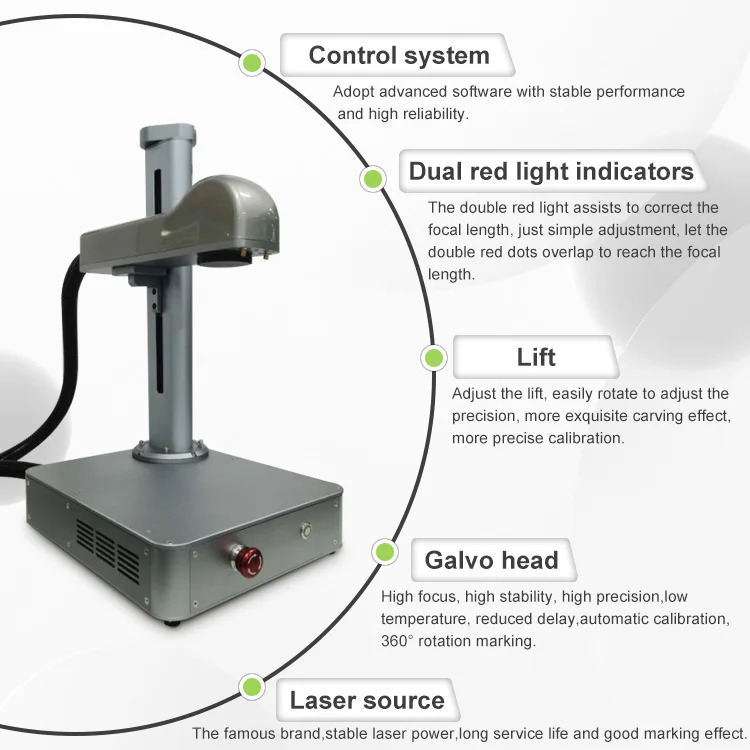 Control system

Adopt advanced software with stable performance and high reliability.

Dual red light indicators

The double red light assists to correct the focal length, just simple adjustment, let the double red dots overlap to reach the focal length.

Lift

Adjust the lift, easily rotate to adjust the precision, more exquisite carving effect, more precise calibration.

Galvo head

High focus, high stability, high precision,low temperature, reduced delay,automatic calibration, 360° rotation marking.

Laser source

The famous brand,stable laser power,long service life and good marking effect.