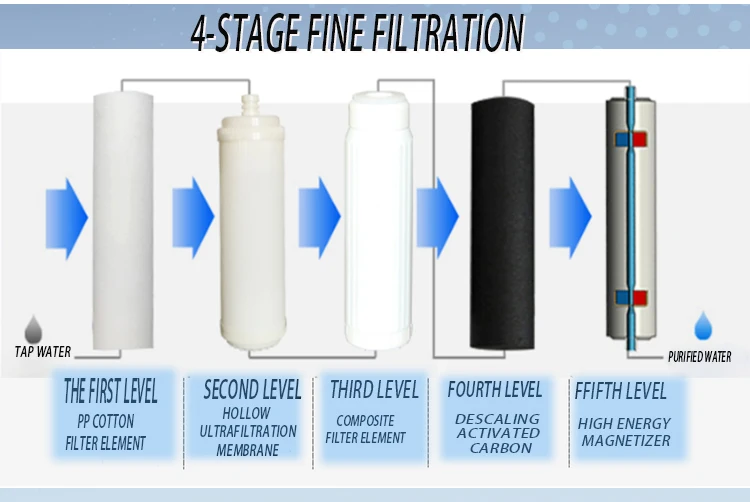 4-STAGE FINE FILTRATION

TAP WATER

PURIFIED WATER

THE FIRST LEVEL
PP COTTON FILTER ELEMENT

SECOND LEVEL
HOLLOW ULTRAFILTRATION MEMBRANE

THIRD LEVEL
COMPOSITE FILTER ELEMENT

FOURTH LEVEL
DESCALING ACTIVATED CARBON

FFIFTH LEVEL
HIGH ENERGY MAGNETIZER