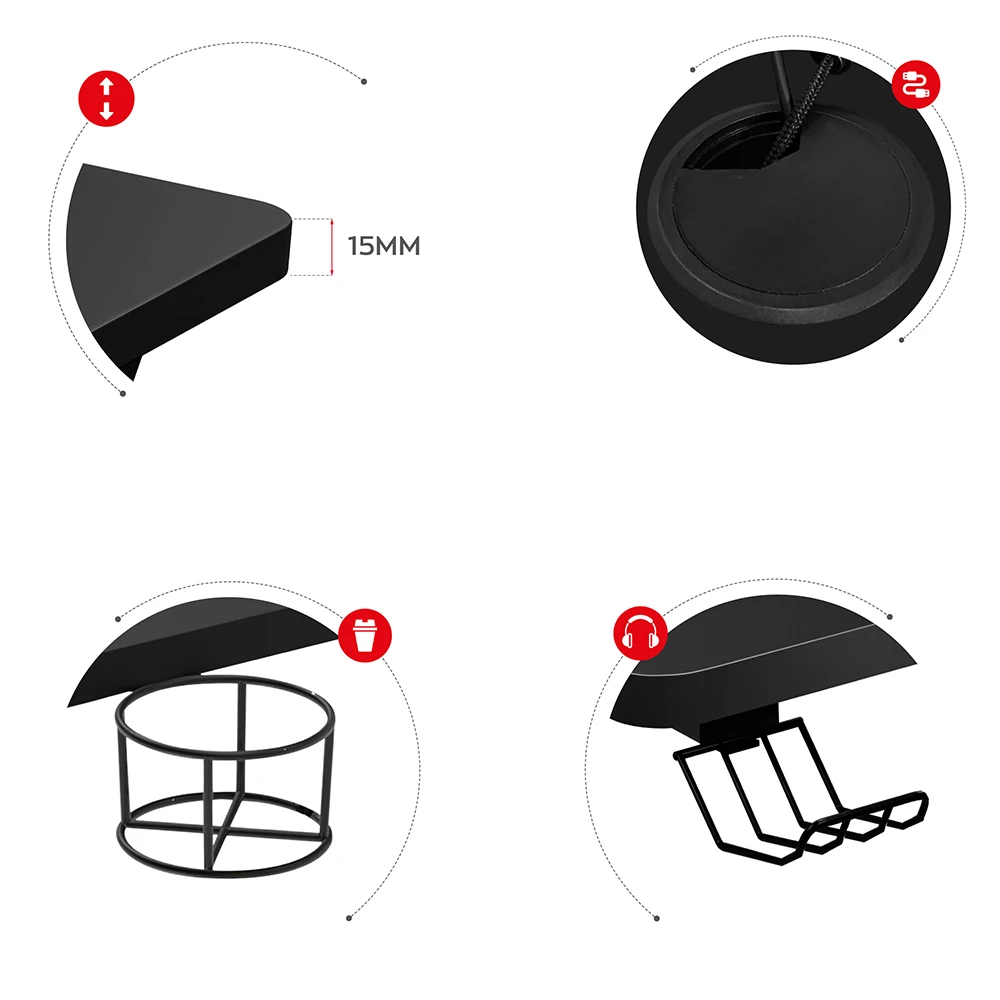 15MM