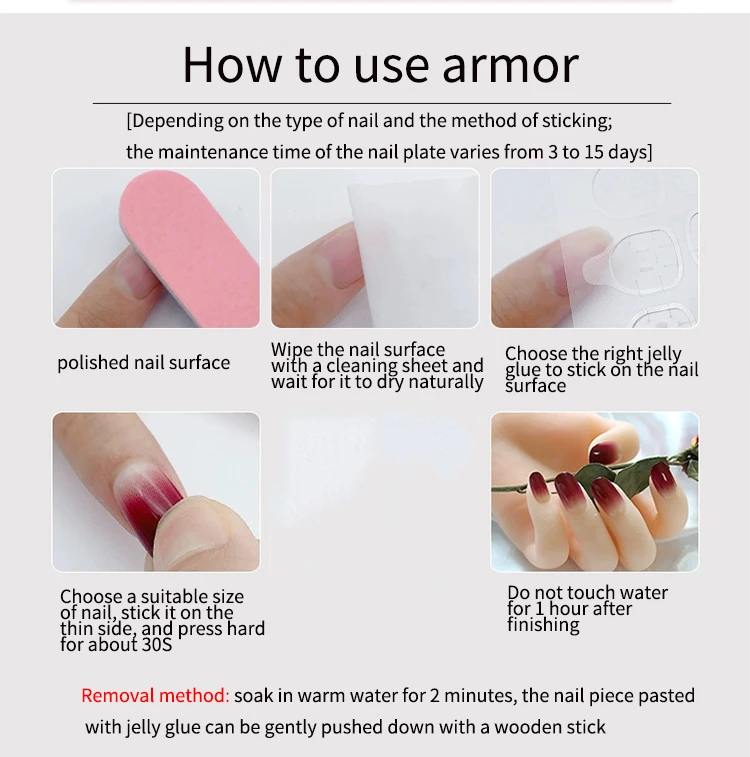 How to use armor

[Depending on the type of nail and the method of sticking; the maintenance time of the nail plate varies from 3 to 15 days]

polished nail surface

Wipe the nail surface with a cleaning sheet and wait for it to dry naturally

Choose the right jelly glue to stick on the nail surface

Choose a suitable size of nail, stick it on the thin side, and press hard for about 30S

Do not touch water for 1 hour after finishing

Removal method: soak in warm water for 2 minutes, the nail piece pasted with jelly glue can be gently pushed down with a wooden stick