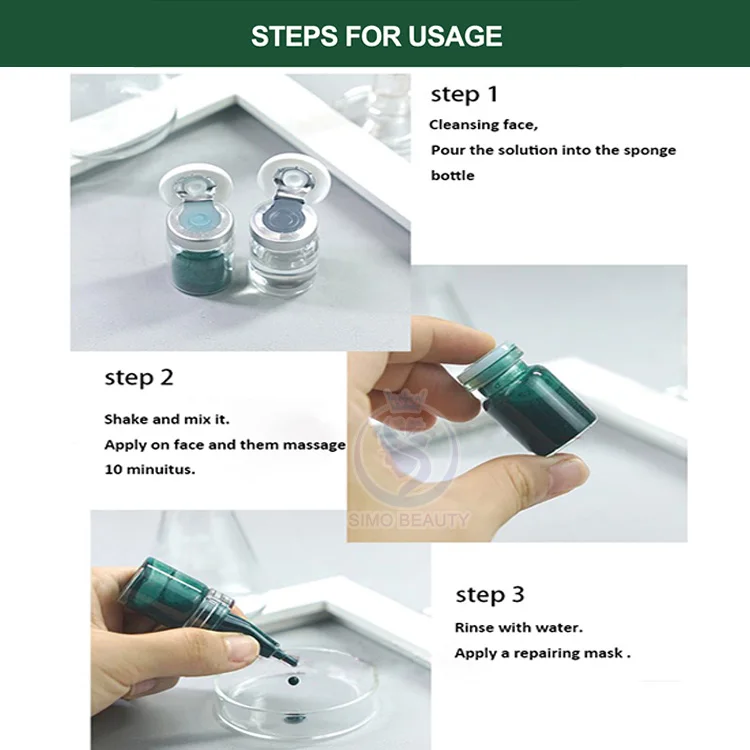 STEPS FOR USAGE

step 1

Cleansing face,
Pour the solution into the sponge bottle

step 2

Shake and mix it.
Apply on face and them massage 10 minuitus.

SIMO BEAUTY

step 3

Rinse with water.
Apply a repairing mask .