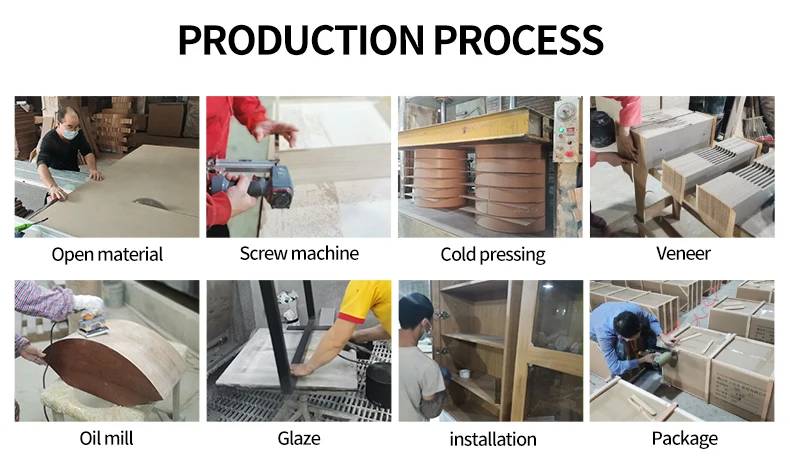 PRODUCTION PROCESS

Open material

Screw machine

Cold pressing

Veneer

Oil mill

Glaze

installation

Package