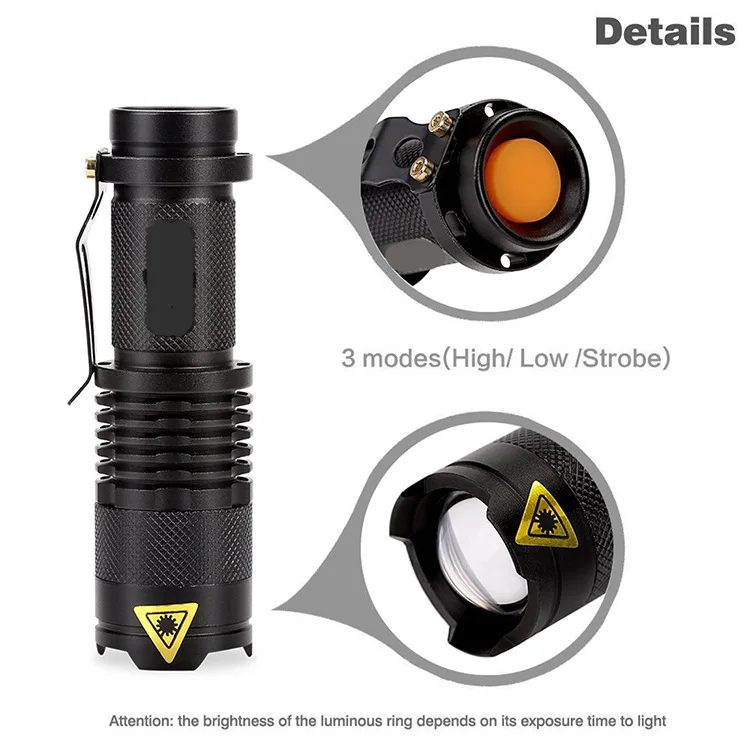 Details

3 modes(High/ Low /Strobe)

Attention: the brightness of the luminous ring depends on its exposure time to light