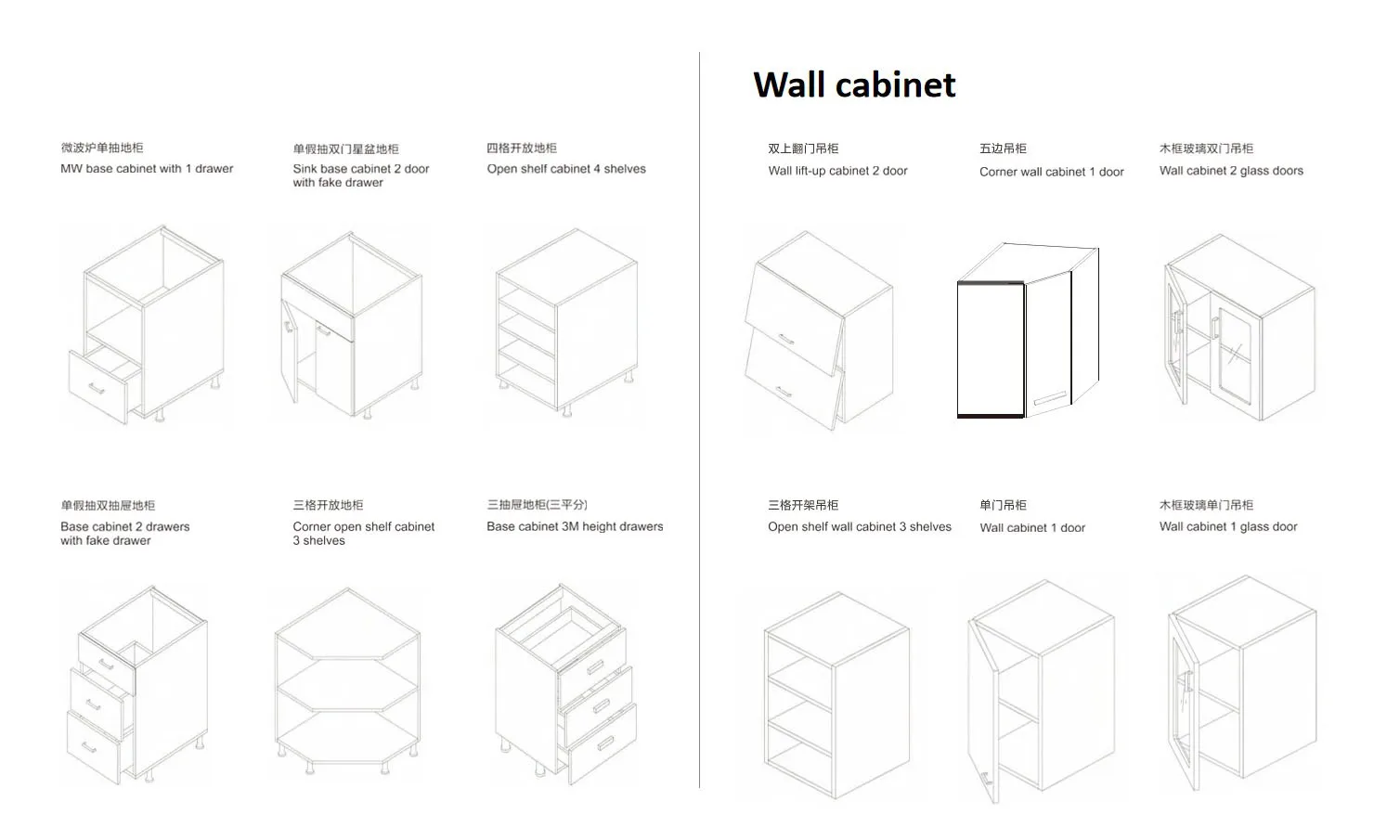 微波炉单抽地柜
MW base cabinet with 1 drawer

单假抽双门星盆地柜
Sink base cabinet 2 door with fake drawer

四格开放地柜
Open shelf cabinet 4 shelves

单假抽双抽屉地柜
Base cabinet 2 drawers with fake drawer

三格开放地柜
Corner open shelf cabinet 3 shelves

三抽屉地柜(三平分)
Base cabinet 3M height drawers

Wall cabinet

双上翻门吊柜
Wall lift-up cabinet 2 door

五边吊柜
Corner wall cabinet 1 door

木框玻璃双门吊柜
Wall cabinet 2 glass doors

三格开架吊柜
Open shelf wall cabinet 3 shelves

单门吊柜
Wall cabinet 1 door

木框玻璃单门吊柜
Wall cabinet 1 glass door