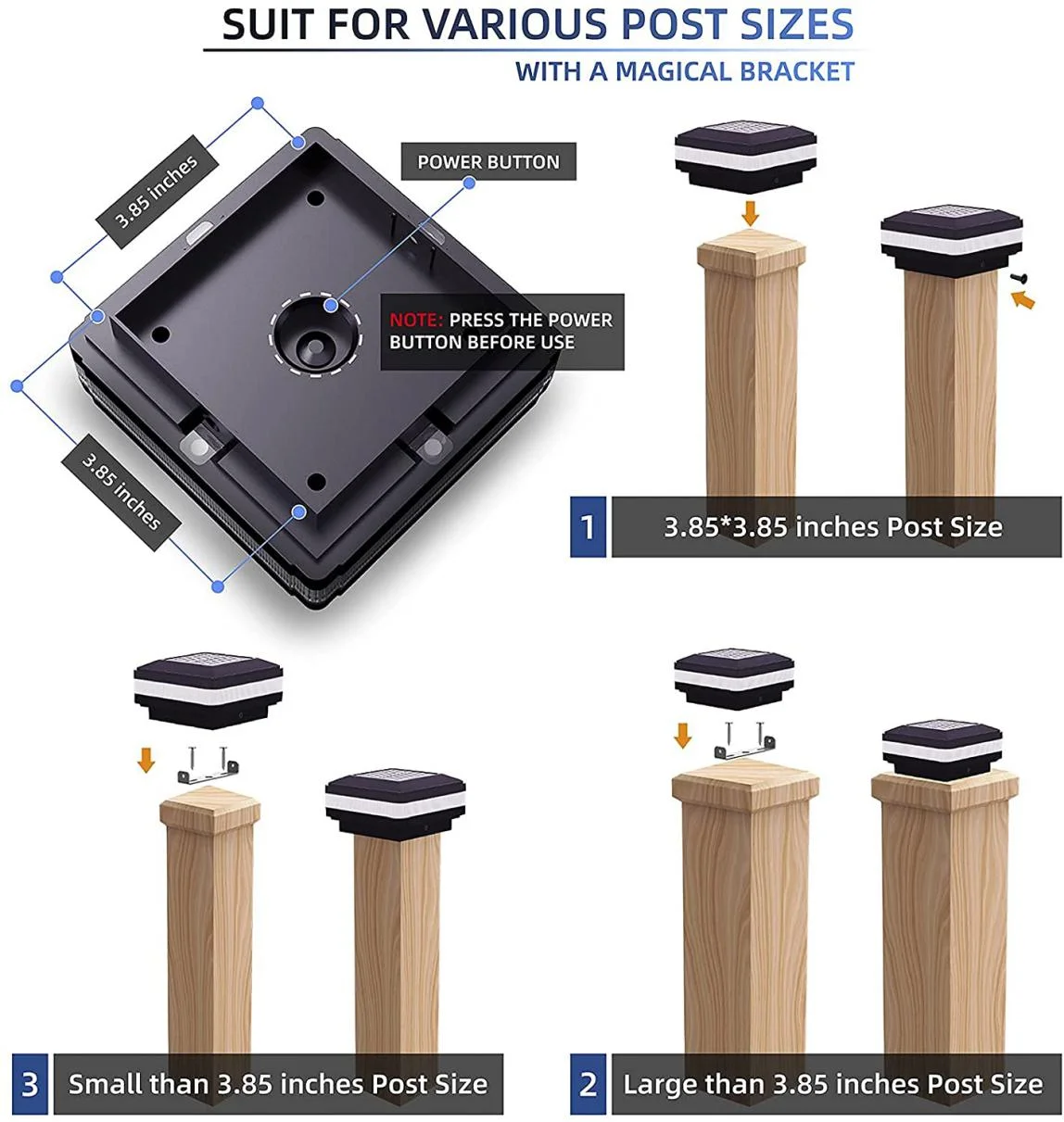 SUIT FOR VARIOUS POST SIZES
WITH A MAGICAL BRACKET

3.85 inches

POWER BUTTON

NOTE: PRESS THE POWER BUTTON BEFORE USE

3.85 inches

1 3.85*3.85 inches Post Size

3 Small than 3.85 inches Post Size

2 Large than 3.85 inches Post Size