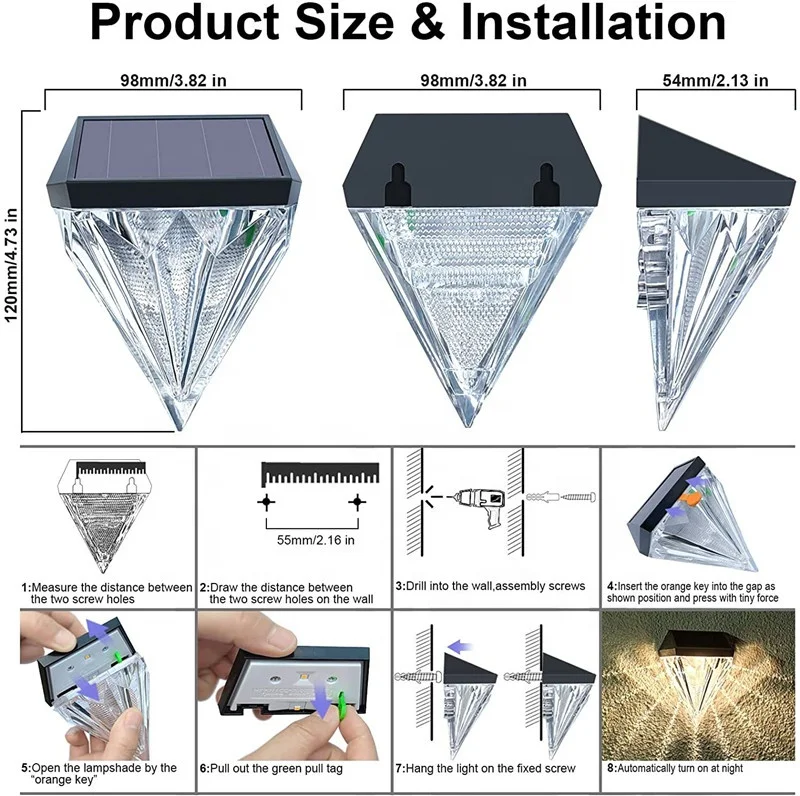 Product Size & Installation

98mm/3.82 in

98mm/3.82 in

54mm/2.13 in

120mm/4.73 in

55mm/2.16 in

1:Measure the distance between the two screw holes

2:Draw the distance between the two screw holes on the wall

3:Drill into the wall,assembly screws

4:Insert the orange key into the gap as shown position and press with tiny force

5:Open the lampshade by the "orange key"

6:Pull out the green pull tag

7:Hang the light on the fixed screw

8:Automatically turn on at night