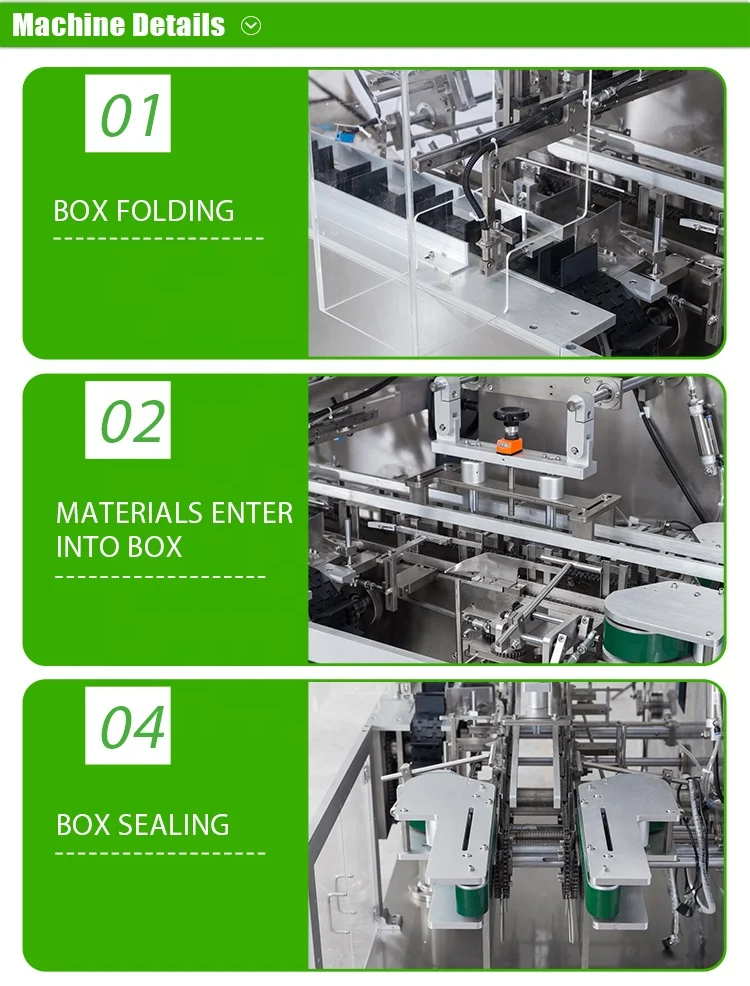 Machine Details

01

BOX FOLDING

02

MATERIALS ENTER INTO BOX

04

BOX SEALING