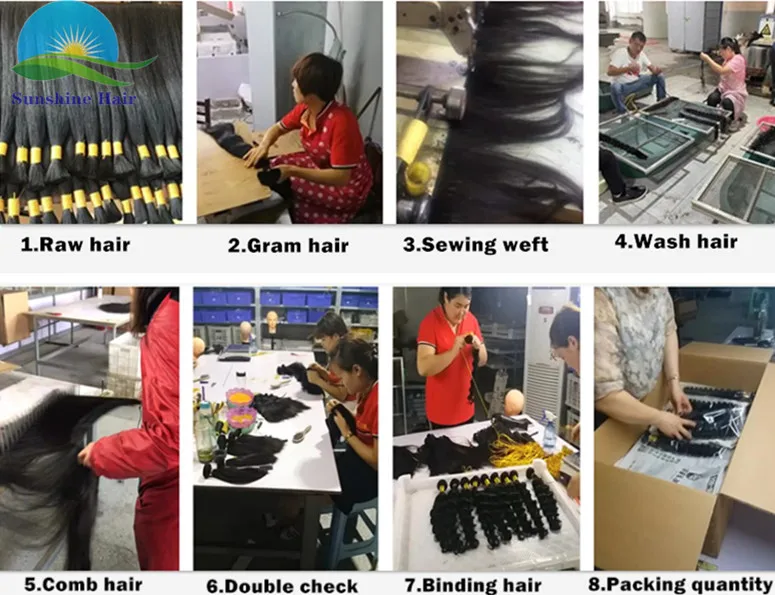 Sunshine Hair

1.Raw hair

2.Gram hair

3.Sewing weft

4.Wash hair

5.Comb hair

6.Double check

7.Binding hair

8.Packing quantity