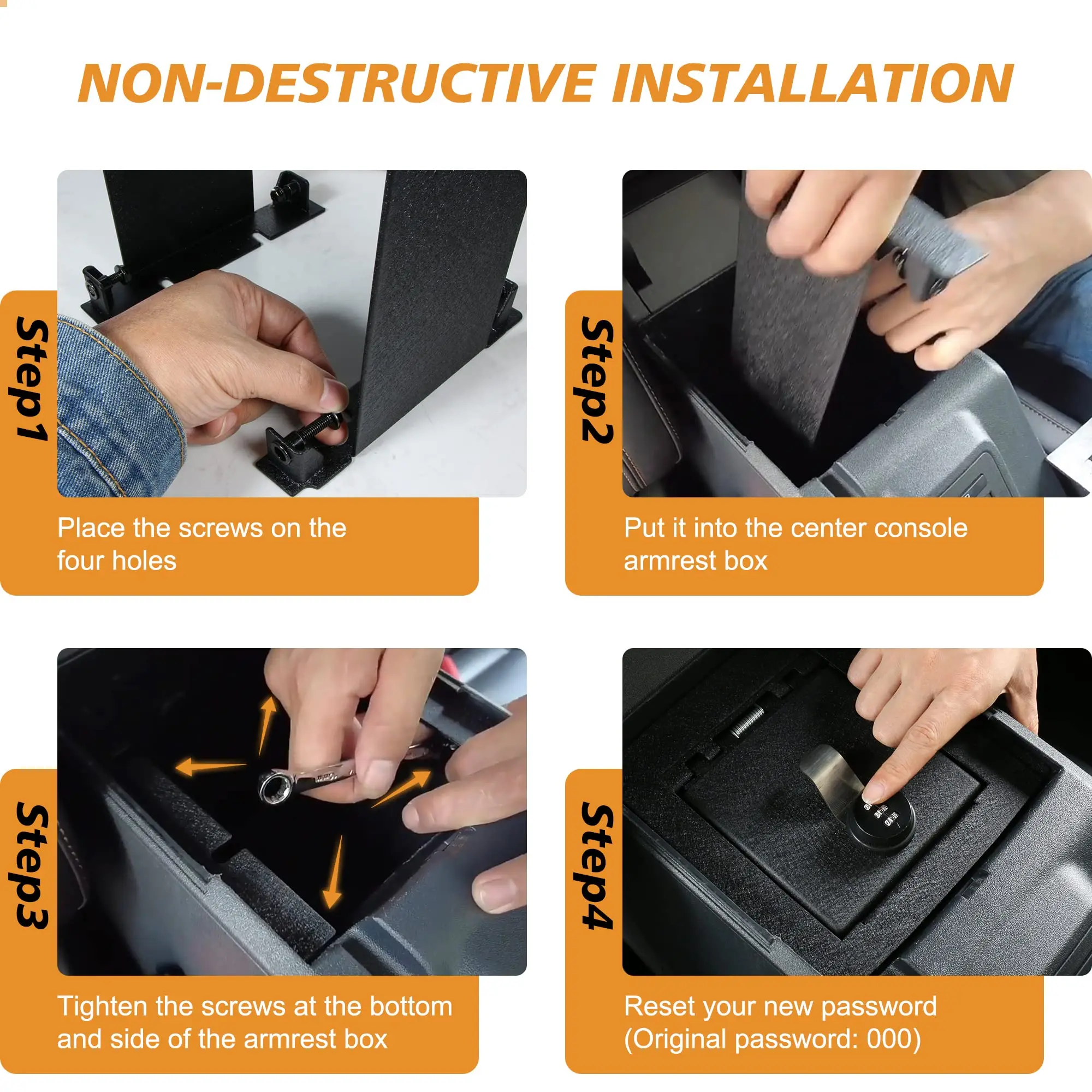 NON-DESTRUCTIVE INSTALLATION

Step1

Place the screws on the four holes

Step2

Put it into the center console armrest box

Step3

Tighten the screws at the bottom and side of the armrest box

Step4

Reset your new password (Original password: 000)