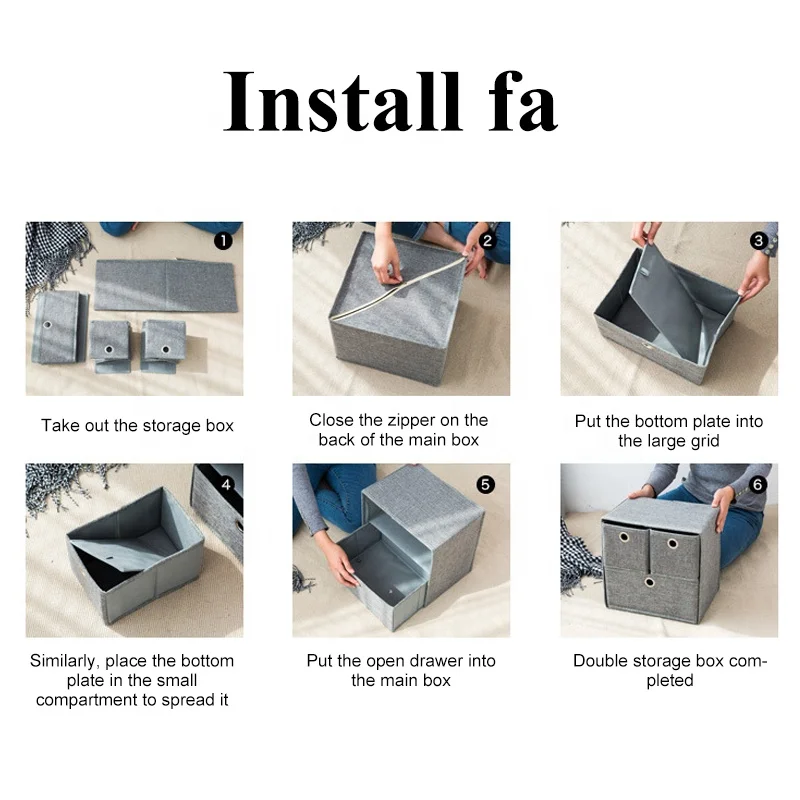 Install fa

1

Take out the storage box

2

Close the zipper on the back of the main box

3

Put the bottom plate into the large grid

4

Similarly, place the bottom plate in the small compartment to spread it

5

Put the open drawer into the main box

6

Double storage box completed