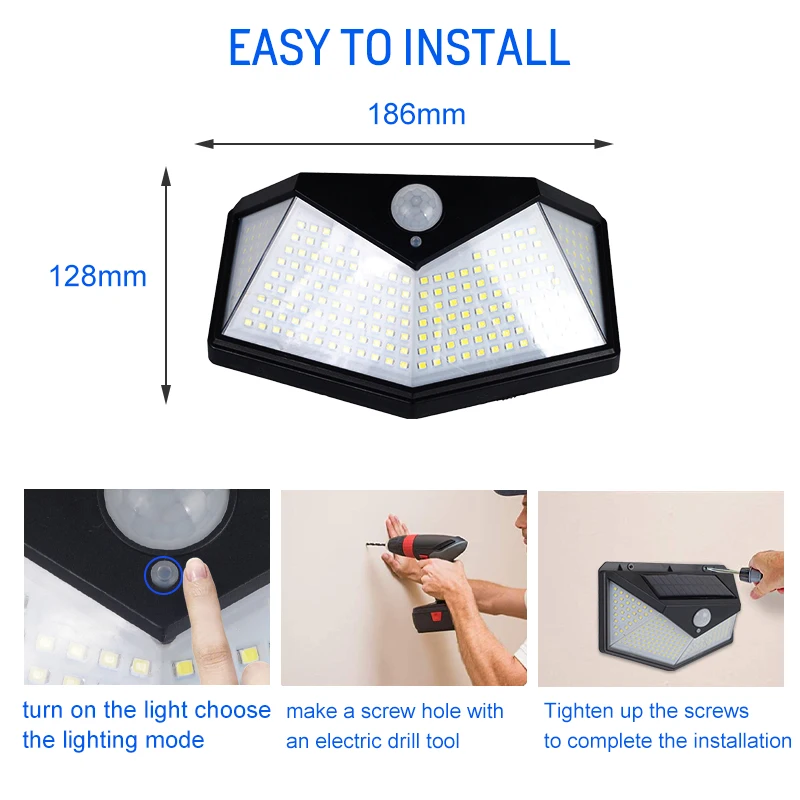 EASY TO INSTALL

186mm

128mm

turn on the light choose the lighting mode

make a screw hole with an electric drill tool

Tighten up the screws to complete the installation