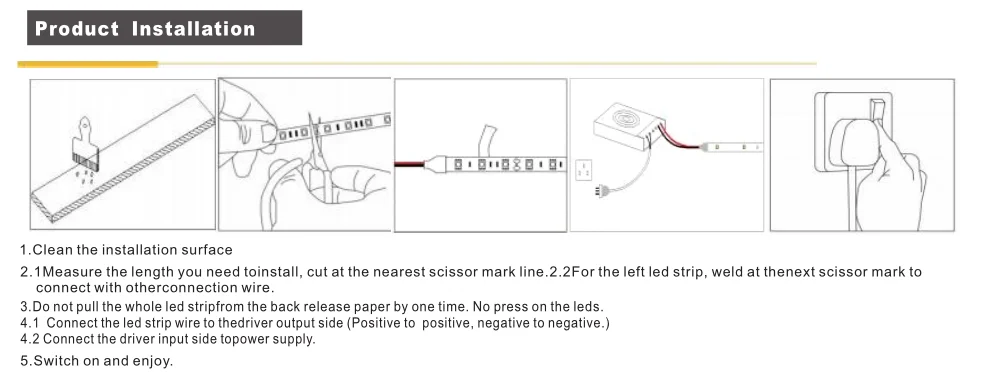 Product Installation

1.Clean the installation surface

2.1Measure the length you need toinstall, cut at the nearest scissor mark line.2.2For the left led strip, weld at thenext scissor mark to connect with otherconnection wire.

3.Do not pull the whole led stripfrom the back release paper by one time. No press on the leds.
4.1 Connect the led strip wire to thedriver output side (Positive to positive, negative to negative.)
4.2 Connect the driver input side topower supply.

5.Switch on and enjoy.