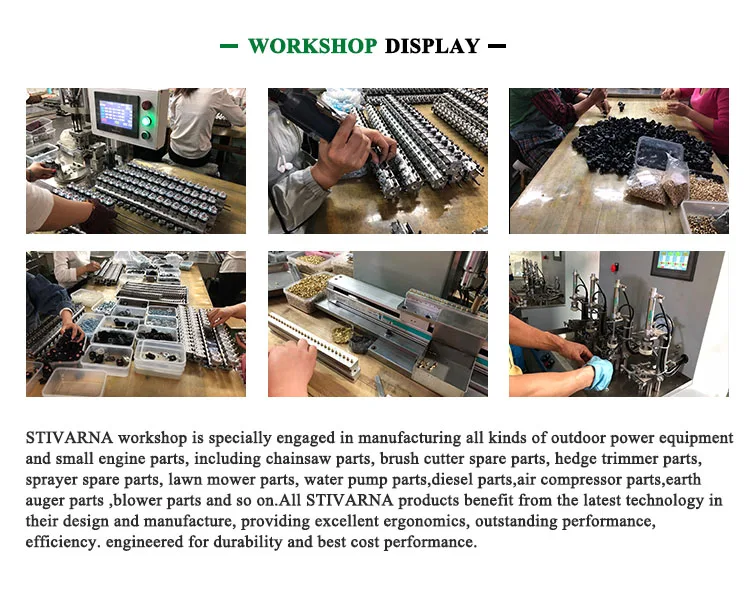 WORKSHOP DISPLAY

STIVARNA workshop is specially engaged in manufacturing all kinds of outdoor power equipment and small engine parts, including chainsaw parts, brush cutter spare parts, hedge trimmer parts, sprayer spare parts, lawn mower parts, water pump parts,diesel parts,air compressor parts,earth auger parts ,blower parts and so on.All STIVARNA products benefit from the latest technology in their design and manufacture, providing excellent ergonomics, outstanding performance, efficiency. engineered for durability and best cost performance.