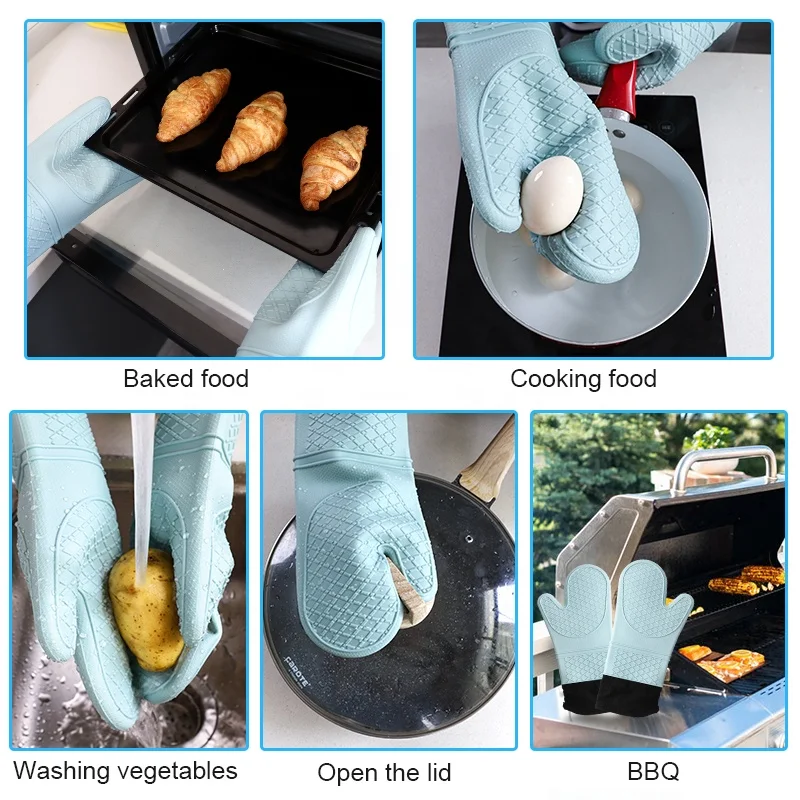 Baked food

Cooking food

CAROTE

Washing vegetables

Open the lid

BBQ