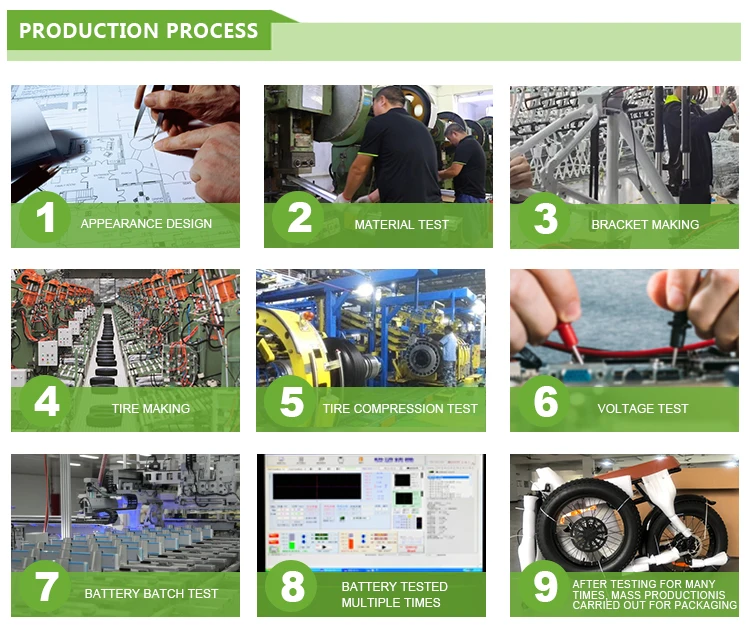 PRODUCTION PROCESS

1 APPEARANCE DESIGN

2 MATERIAL TEST

3 BRACKET MAKING

4 TIRE MAKING

5 TIRE COMPRESSION TEST

6 VOLTAGE TEST

7 BATTERY BATCH TEST

8 BATTERY TESTED MULTIPLE TIMES

9 AFTER TESTING FOR MANY TIMES, MASS PRODUCTIONIS CARRIED OUT FOR PACKAGING