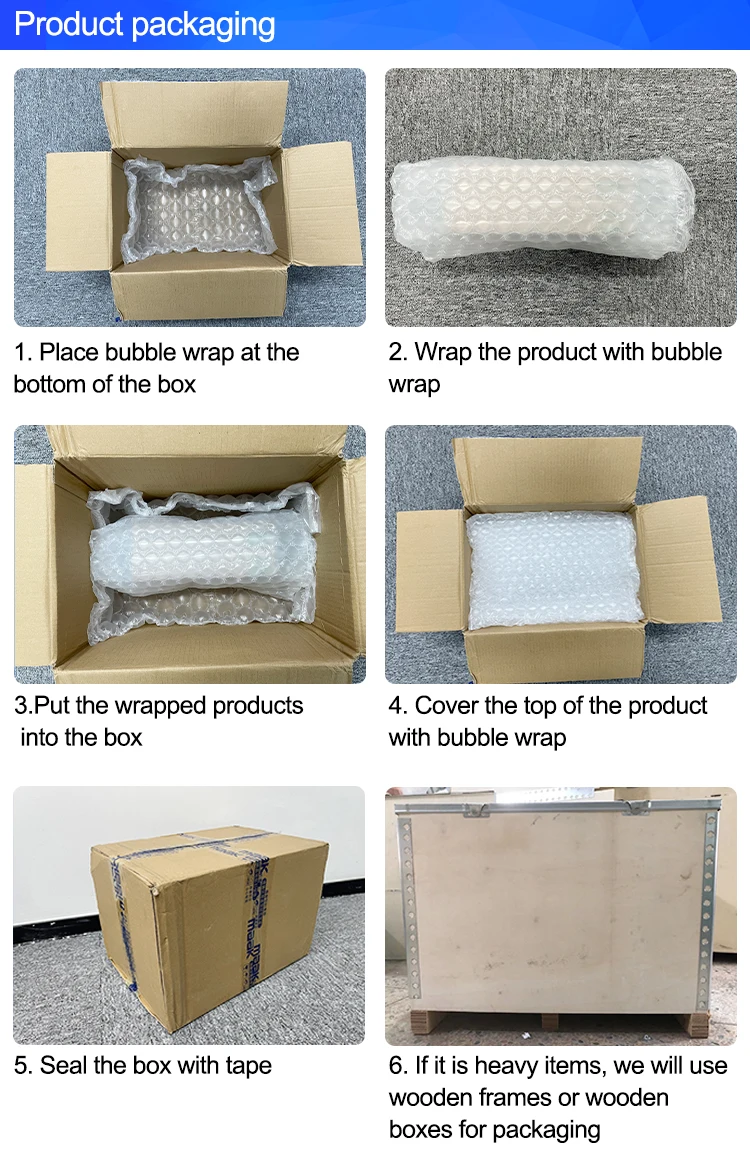 Product packaging

1. Place bubble wrap at the bottom of the box

2. Wrap the product with bubble wrap

3.Put the wrapped products into the box

4. Cover the top of the product with bubble wrap

5. Seal the box with tape

6. If it is heavy items, we will use wooden frames or wooden boxes for packaging