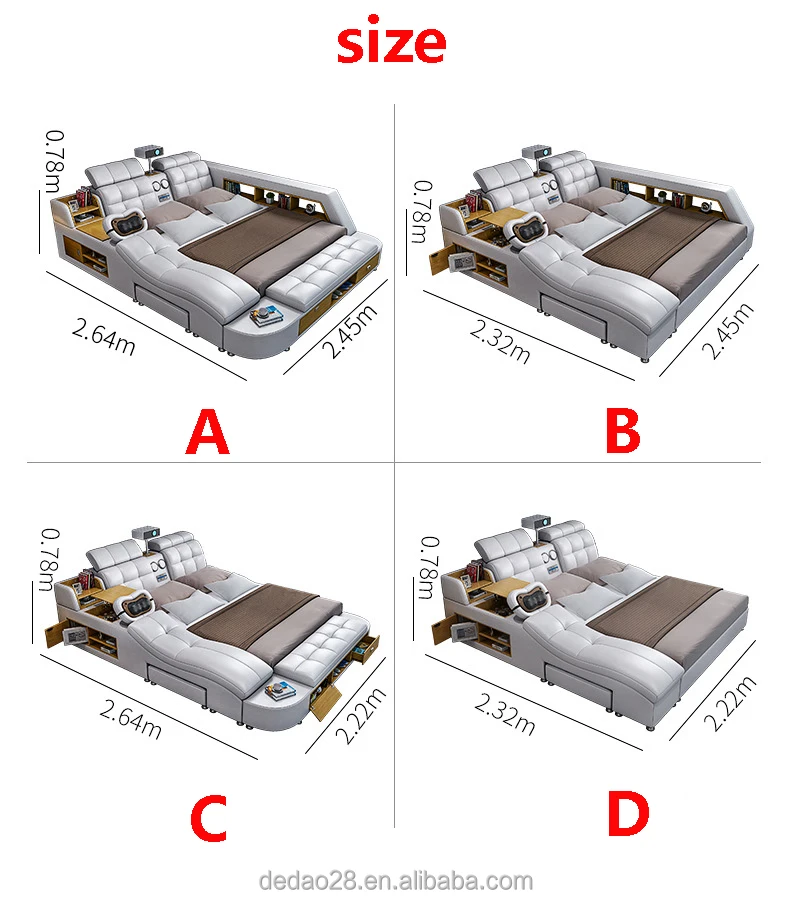 size

0.78m
2.64m
2.45m
A

0.78m
2.32m
2.45m
B

0.78m
2.64m
2.22m
C

0.78m
2.32m
2.22m
D

dedao28.en.alibaba.com