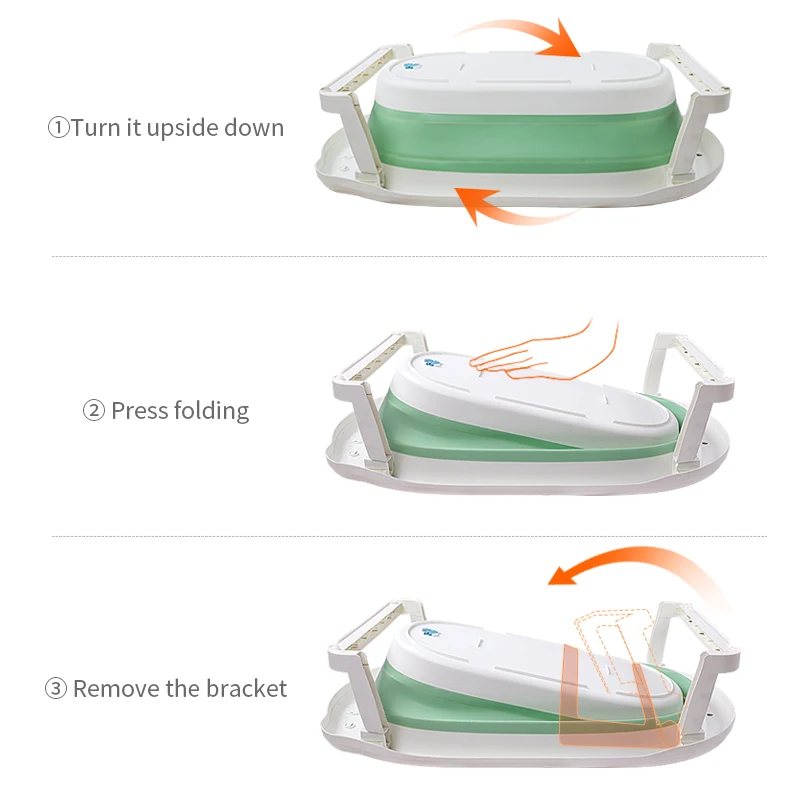 ①Turn it upside down

② Press folding

③ Remove the bracket