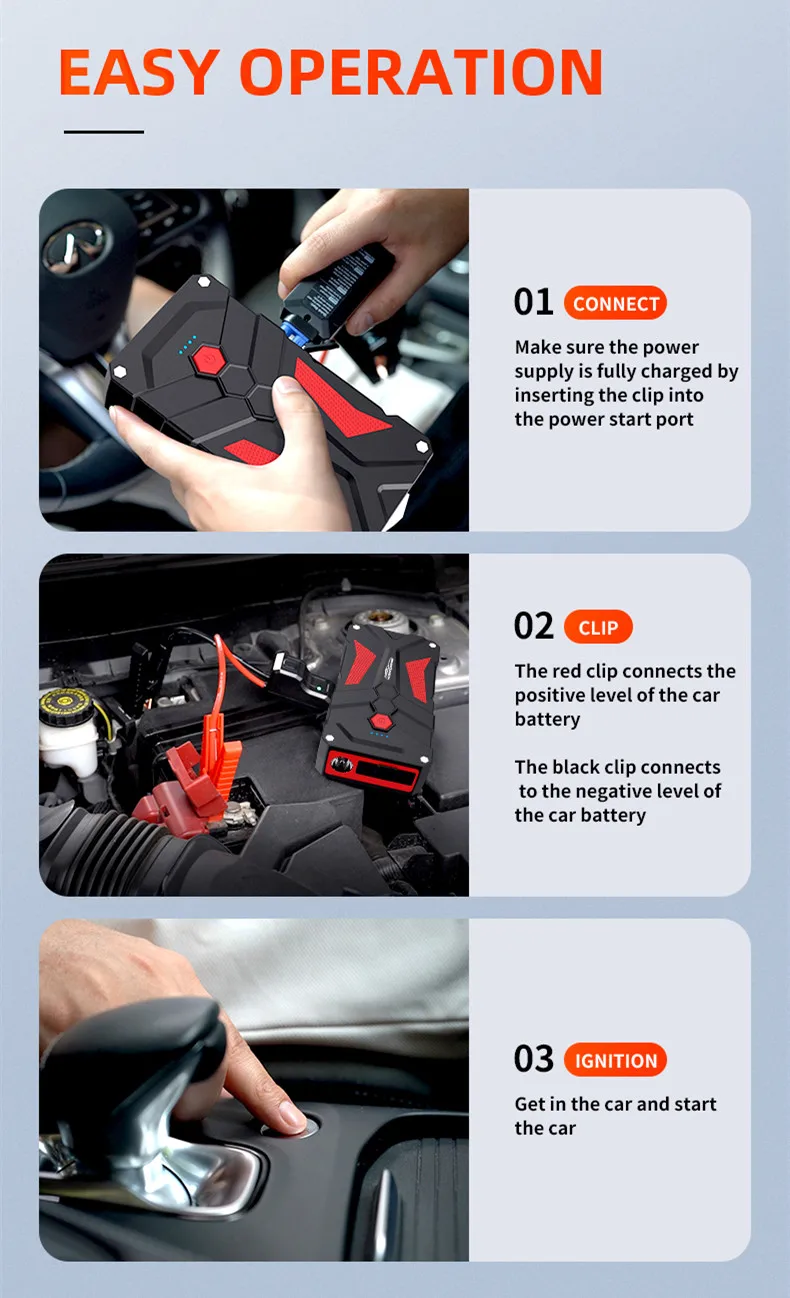 EASY OPERATION

01 CONNECT

Make sure the power supply is fully charged by inserting the clip into the power start port

02 CLIP

The red clip connects the positive level of the car battery

The black clip connects to the negative level of the car battery

03 IGNITION

Get in the car and start the car