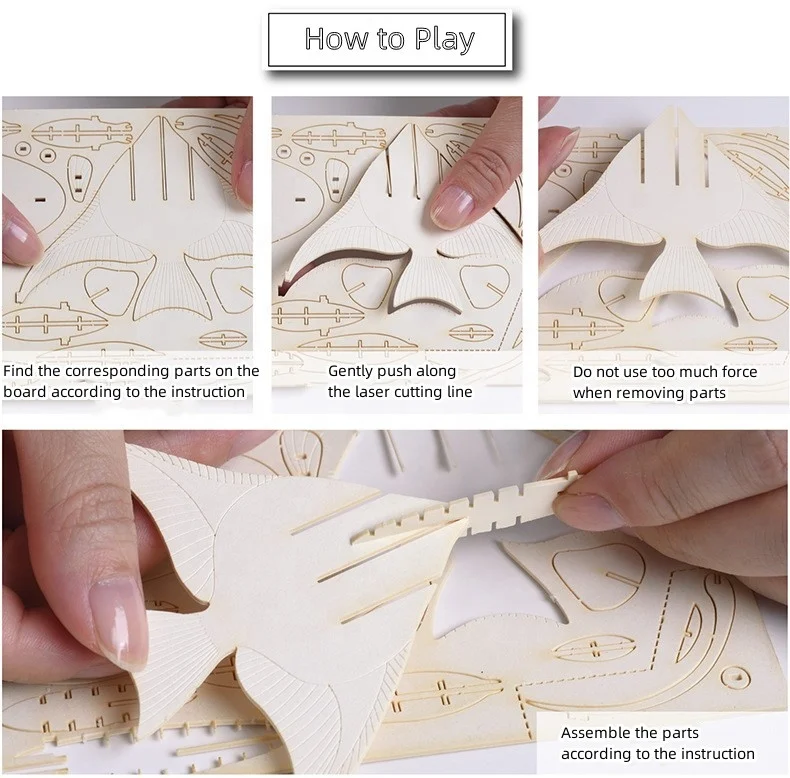 How to Play

Find the corresponding parts on the board according to the instruction

Gently push along the laser cutting line

Do not use too much force when removing parts

Assemble the parts according to the instruction