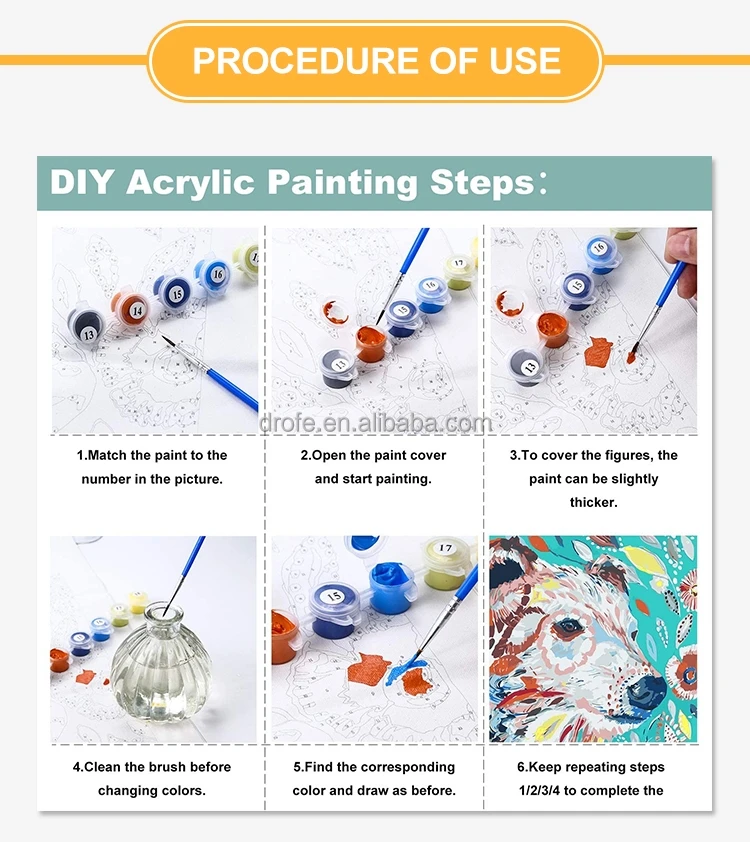 PROCEDURE OF USE

DIY Acrylic Painting Steps:

13 14 15 16

13 15 16 17

13 15 16

drofe.en.alibaba.com

1.Match the paint to the number in the picture.

2.Open the paint cover and start painting.

3.To cover the figures, the paint can be slightly thicker.

15 17

4.Clean the brush before changing colors.

5.Find the corresponding color and draw as before.

6.Keep repeating steps 1/2/3/4 to complete the