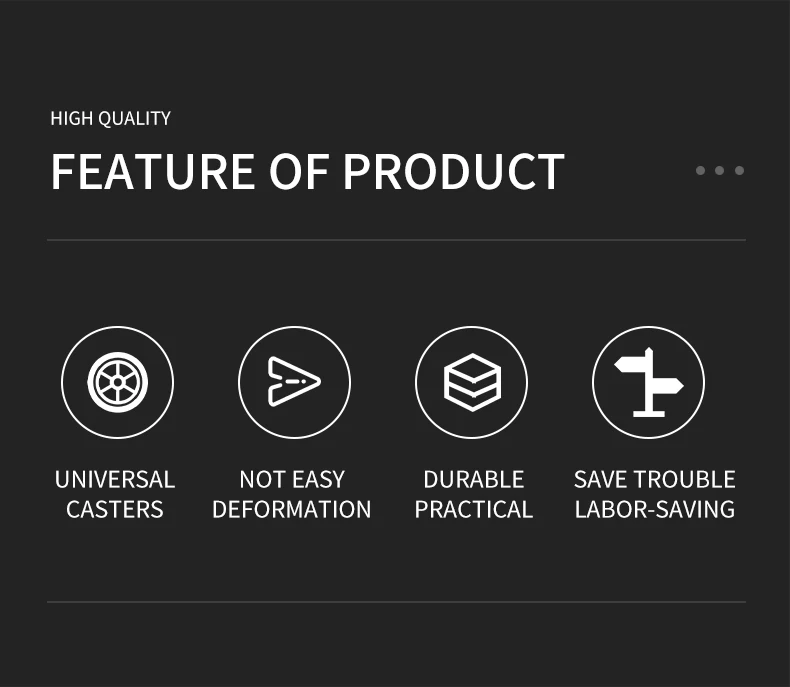 HIGH QUALITY

FEATURE OF PRODUCT

UNIVERSAL
CASTERS

NOT EASY
DEFORMATION

DURABLE
PRACTICAL

SAVE TROUBLE
LABOR-SAVING