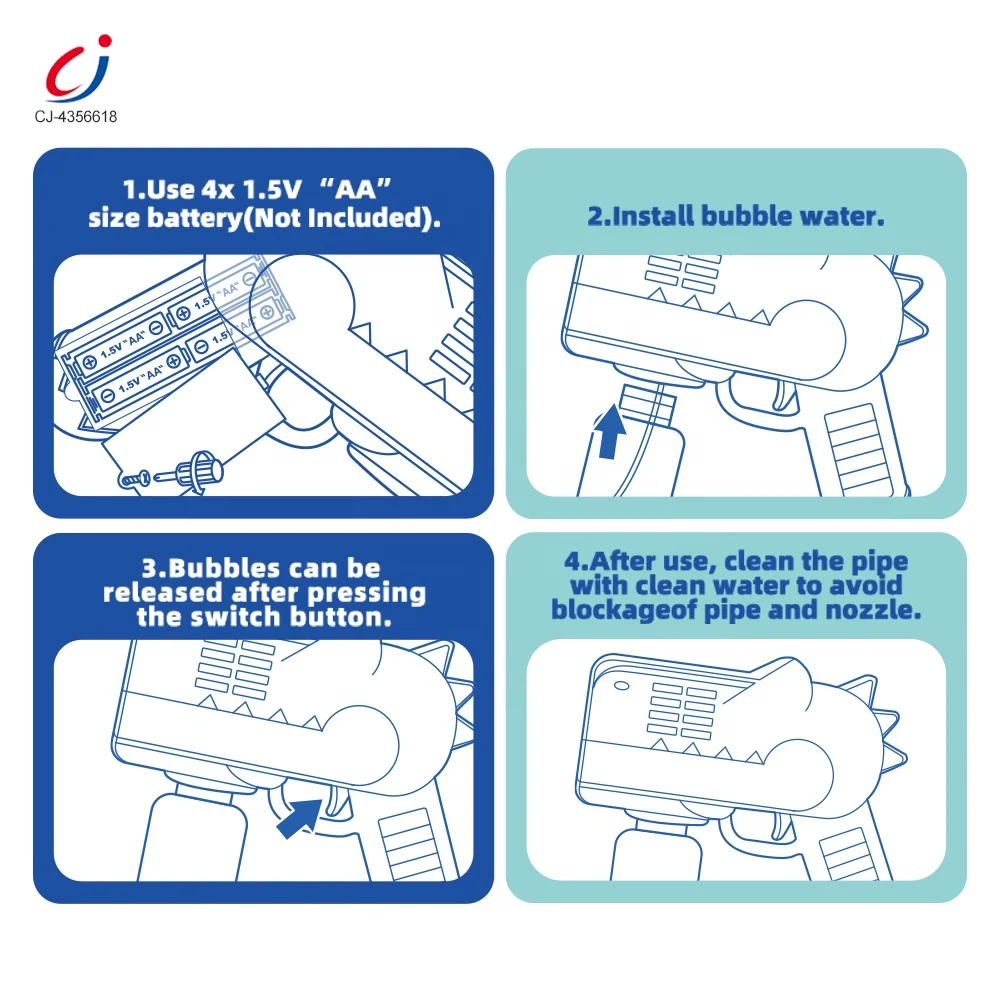 CJ-4356618

1.Use 4x 1.5V "AA" size battery(Not Included).

1.5V "AA"
1.5V "AA"
1.5V "AA"
1.5V "AA"

2.Install bubble water.

3.Bubbles can be released after pressing the switch button.

4.After use, clean the pipe with clean water to avoid blockageof pipe and nozzle.