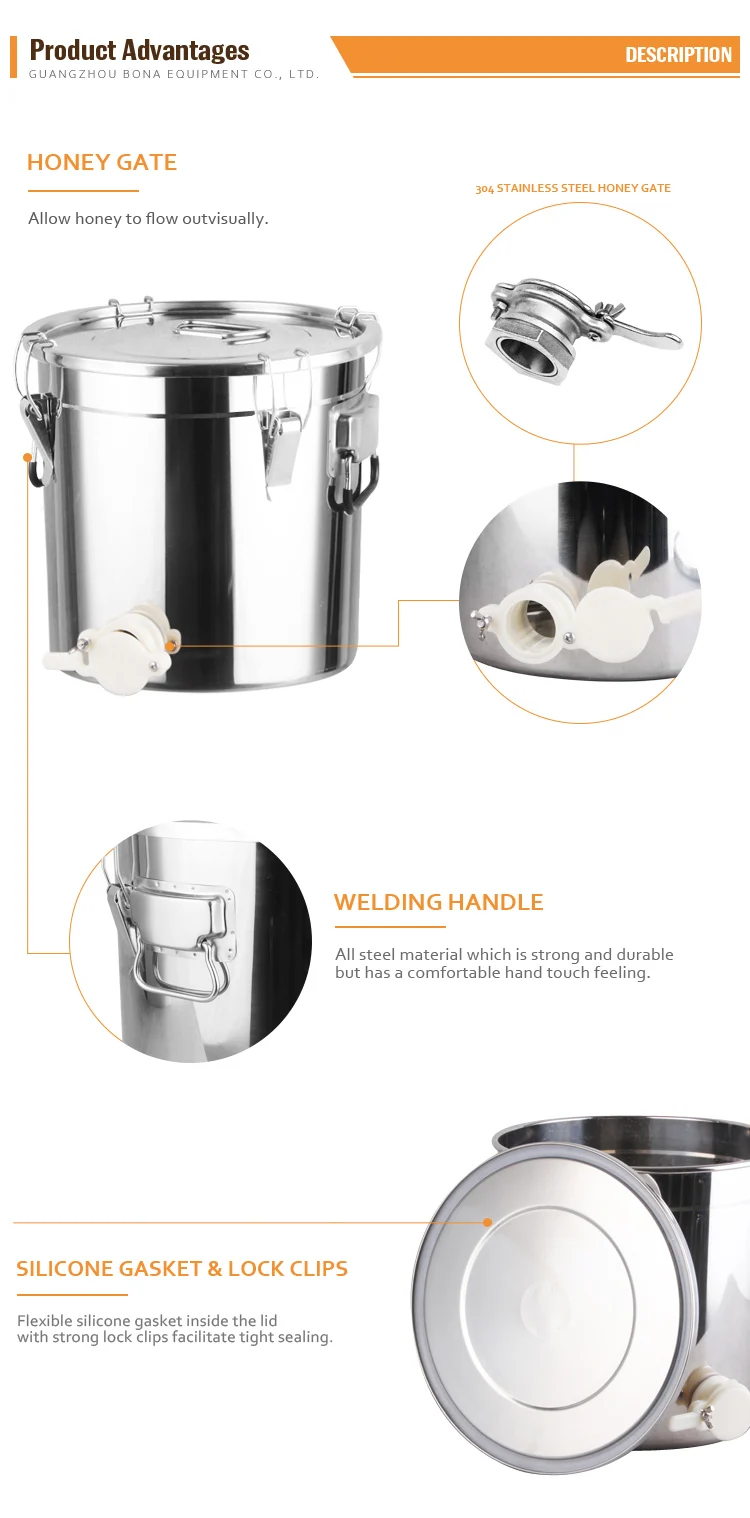 Product Advantages
GUANGZHOU BONA EQUIPMENT CO., LTD.

DESCRIPTION

HONEY GATE

Allow honey to flow outvisually.

304 STAINLESS STEEL HONEY GATE

WELDING HANDLE

All steel material which is strong and durable but has a comfortable hand touch feeling.

SILICONE GASKET & LOCK CLIPS

Flexible silicone gasket inside the lid with strong lock clips facilitate tight sealing.