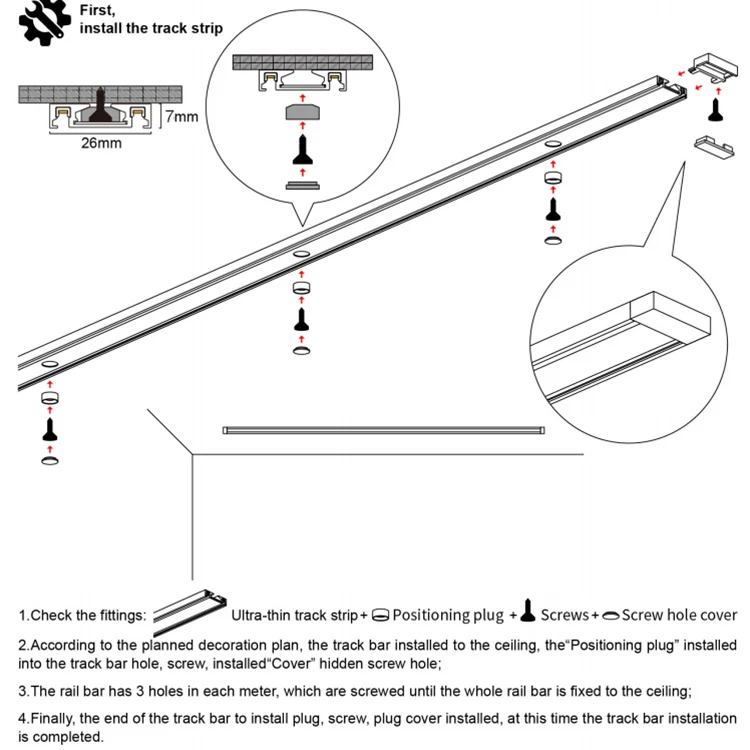 First,
install the track strip

7mm

26mm

1.Check the fittings: Ultra-thin track strip + Positioning plug + Screws + Screw hole cover

2.According to the planned decoration plan, the track bar installed to the ceiling, the“Positioning plug” installed into the track bar hole, screw, installed“Cover” hidden screw hole;

3.The rail bar has 3 holes in each meter, which are screwed until the whole rail bar is fixed to the ceiling;

4.Finally, the end of the track bar to install plug, screw, plug cover installed, at this time the track bar installation is completed.