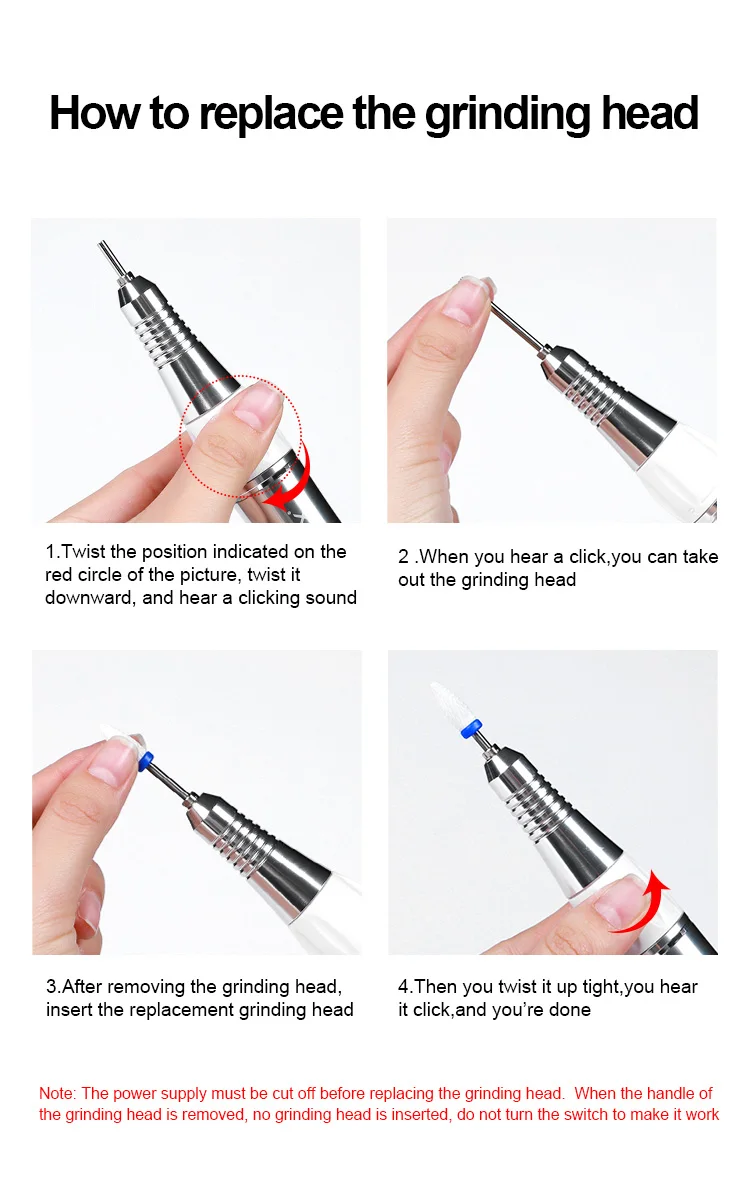 How to replace the grinding head

1.Twist the position indicated on the red circle of the picture, twist it downward, and hear a clicking sound

2 .When you hear a click,you can take out the grinding head

3.After removing the grinding head, insert the replacement grinding head

4.Then you twist it up tight,you hear it click,and you're done

Note: The power supply must be cut off before replacing the grinding head. When the handle of the grinding head is removed, no grinding head is inserted, do not turn the switch to make it work