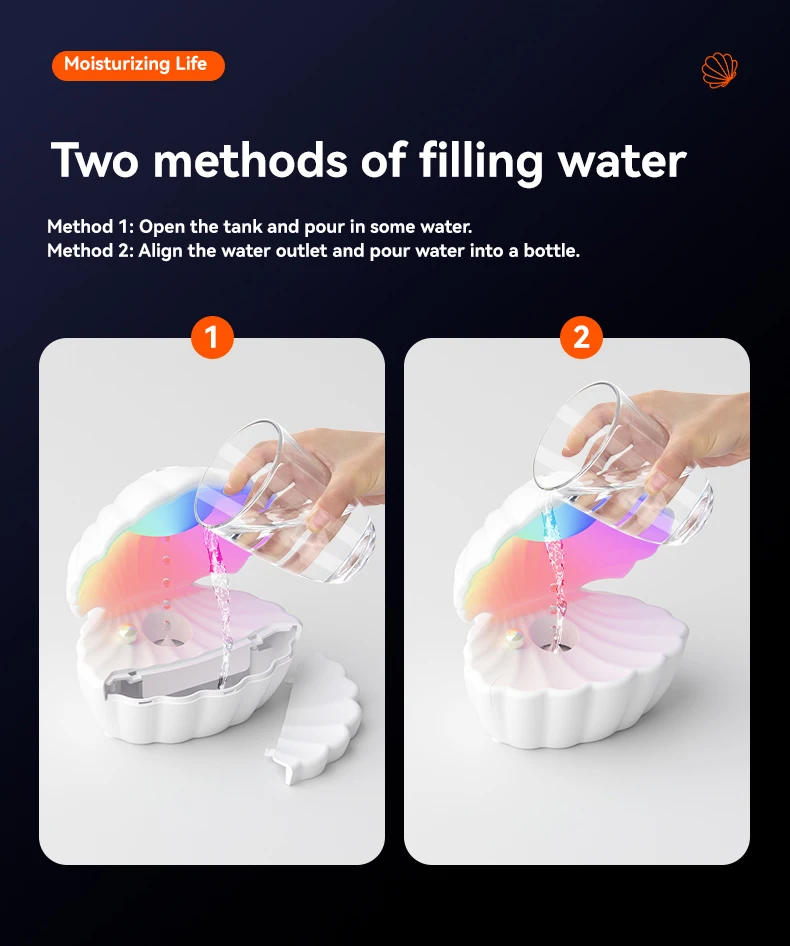 Moisturizing Life

Two methods of filling water

Method 1: Open the tank and pour in some water.
Method 2: Align the water outlet and pour water into a bottle.

1

2